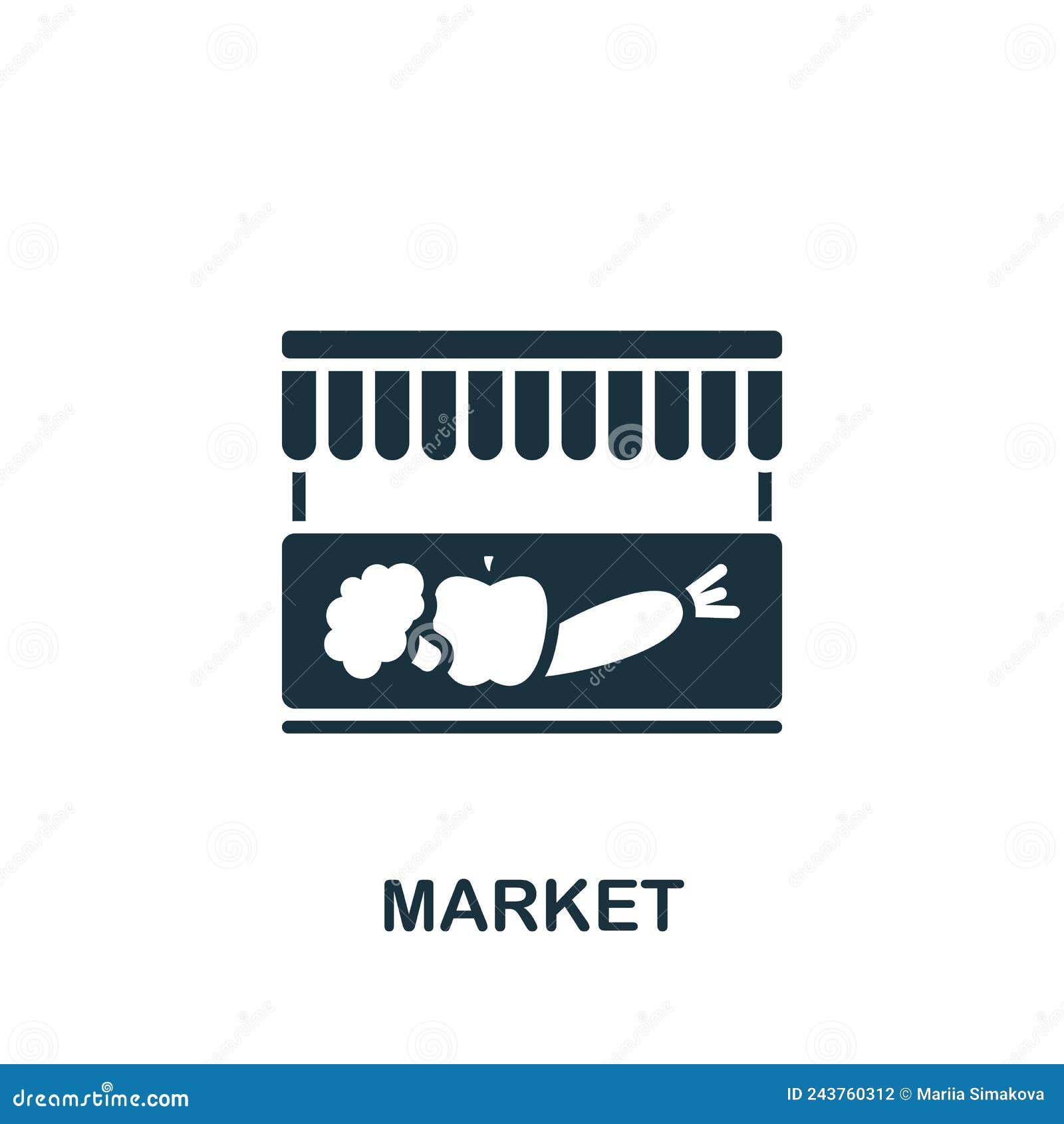 MARKET

dreamstime.com

ID 243760312 © Mariia Simakova