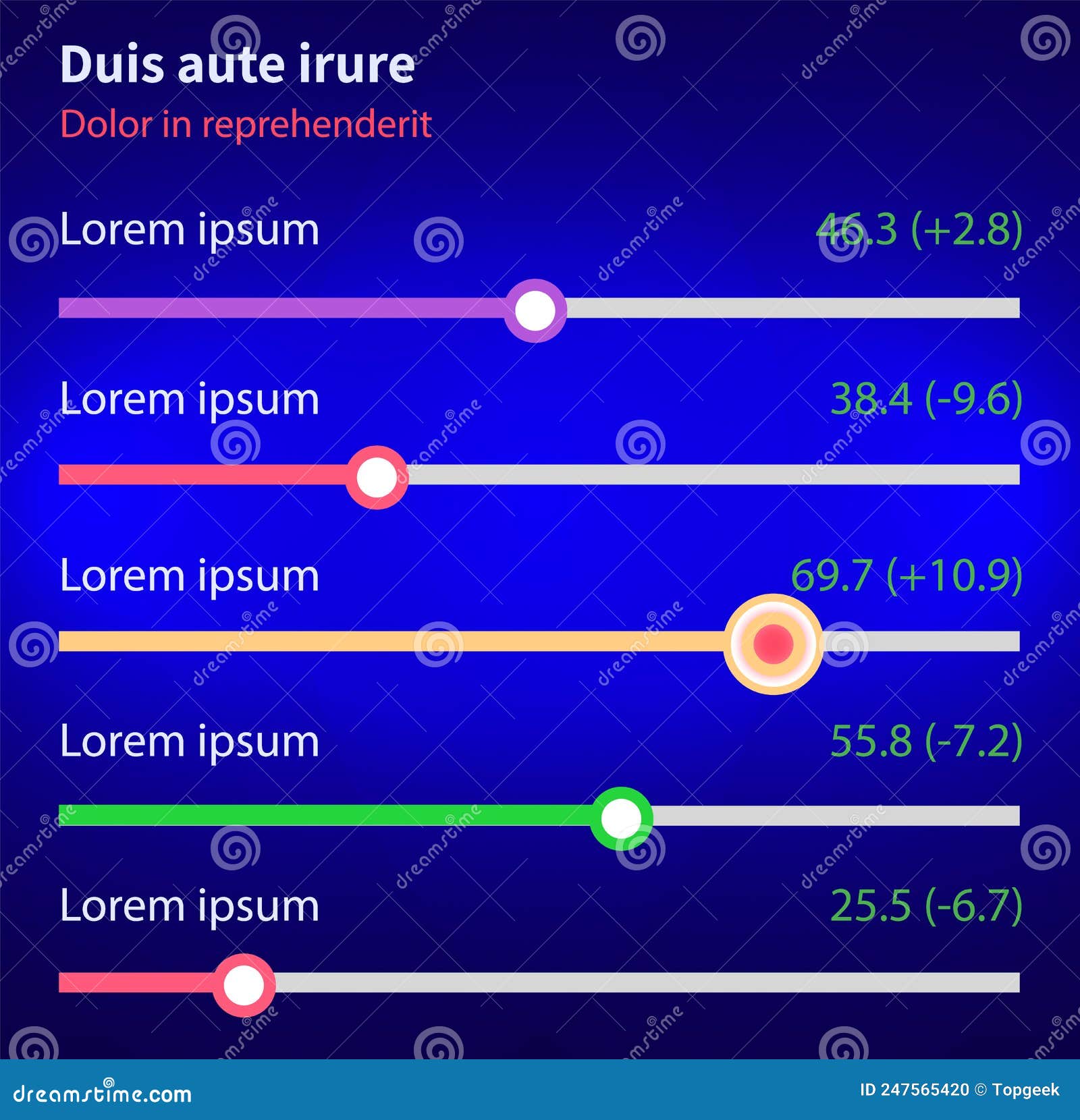 Duis aute irure

Dolor in reprehenderit

Lorem ipsum 46.3 (+2.8)

Lorem ipsum 38.4 (-9.6)

Lorem ipsum 69.7 (+10.9)

Lorem ipsum 55.8 (-7.2)

Lorem ipsum 25.5 (-6.7)

dreamstime.com

ID 247565420 © Topgeek