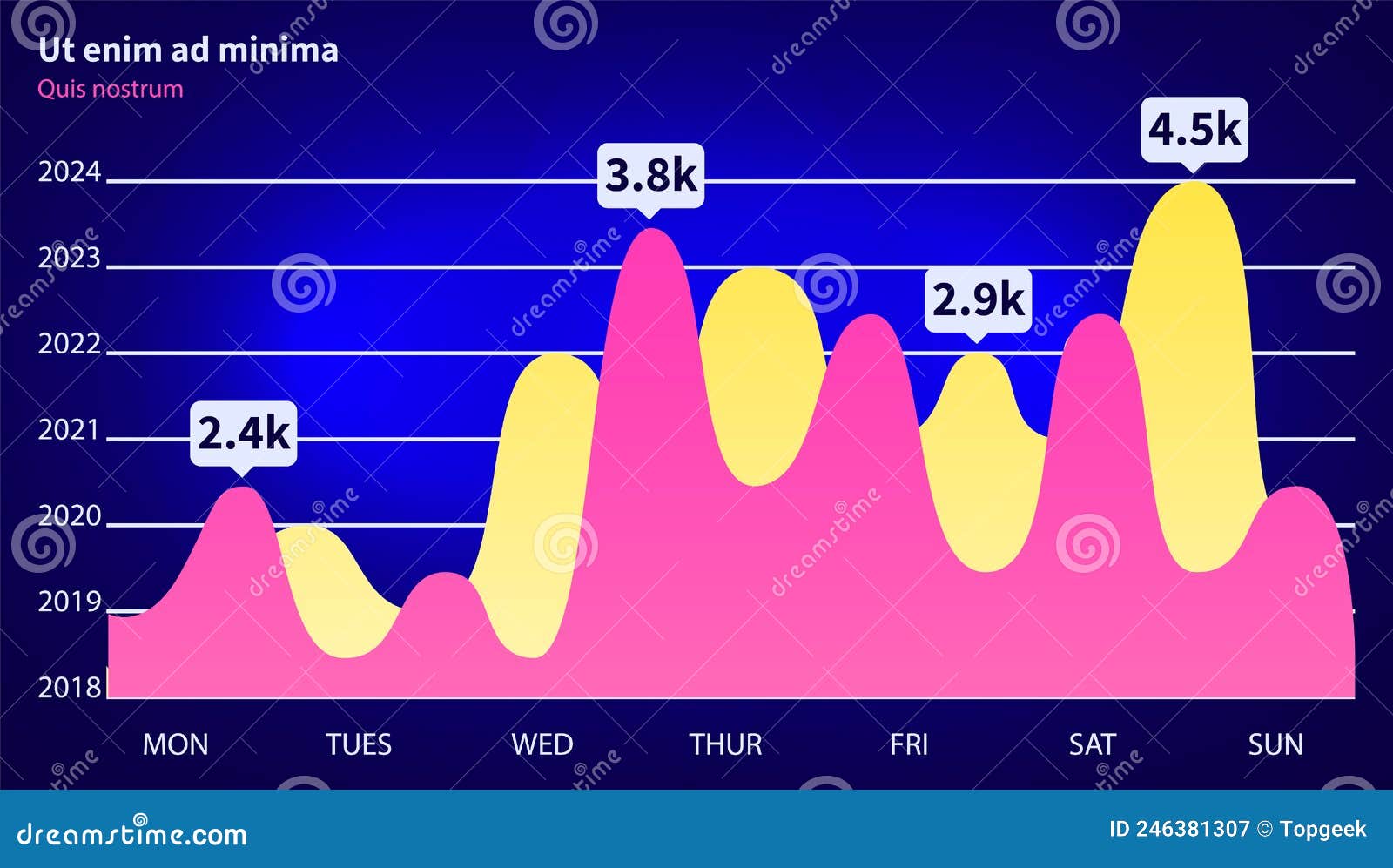 Ut enim ad minima
Quis nostrum

2024
2023
2022
2021
2020
2019
2018

2.4k
3.8k
2.9k
4.5k

MON TUES WED THUR FRI SAT SUN

dreamstime.com
ID 246381307 © Topgeek