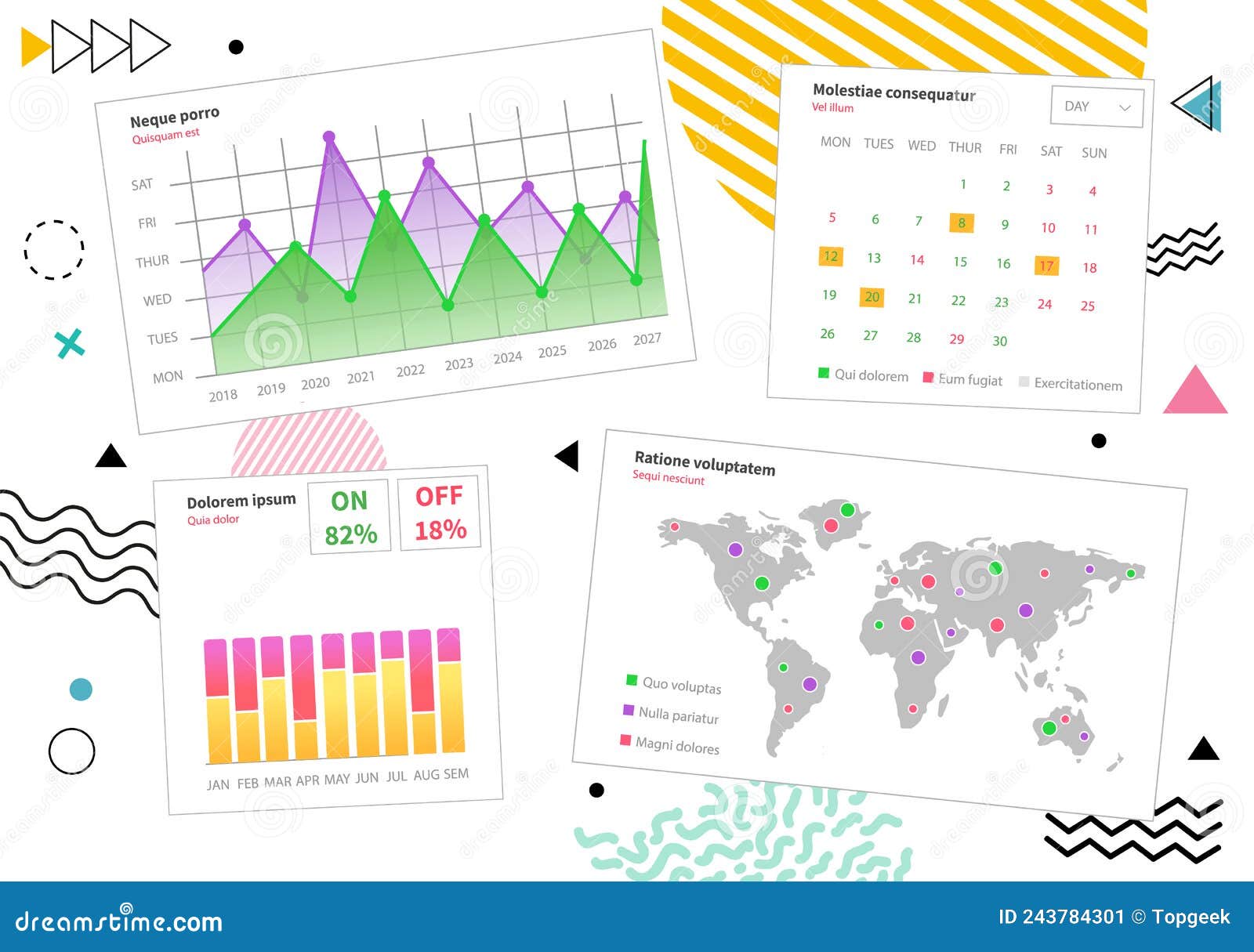 Neque porro
Quisquam est

SAT
FRI
THUR
WED
TUES
MON

2018 2019 2020 2021 2022 2023 2024 2025 2026 2027

Molestiae consequatur
Vel illum

DAY

| MON | TUES | WED | THUR | FRI | SAT | SUN |
|---|---|---|---|---|---|---|
| | | | 1 | 2 | 3 | 4 |
| 5 | 6 | 7 | 8 | 9 | 10 | 11 |
| 12 | 13 | 14 | 15 | 16 | 17 | 18 |
| 19 | 20 | 21 | 22 | 23 | 24 | 25 |
| 26 | 27 | 28 | 29 | 30 | | |

Qui dolorem Eum fugiat Exercitationem

Dolorem ipsum
Quia dolor

ON
82%

OFF
18%

JAN FEB MAR APR MAY JUN JUL AUG SEM

Ratione voluptatem
Sequi nesciunt

Quo voluptas
Nulla pariatur
Magni dolores

dreamstime.com

ID 243784301 © Topgeek