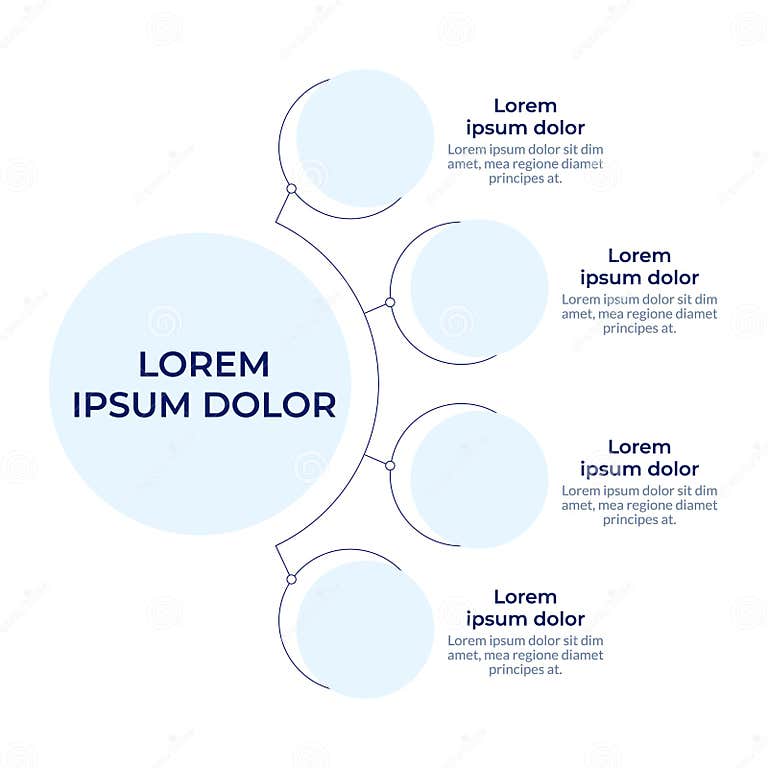 LOREM IPSUM DOLOR

Lorem ipsum dolor
Lorem ipsum dolor sit dim amet, mea regione diamet principes at.

Lorem ipsum dolor
Lorem ipsum dolor sit dim amet, mea regione diamet principes at.

Lorem ipsum dolor
Lorem ipsum dolor sit dim amet, mea regione diamet principes at.

Lorem ipsum dolor
Lorem ipsum dolor sit dim amet, mea regione diamet principes at.