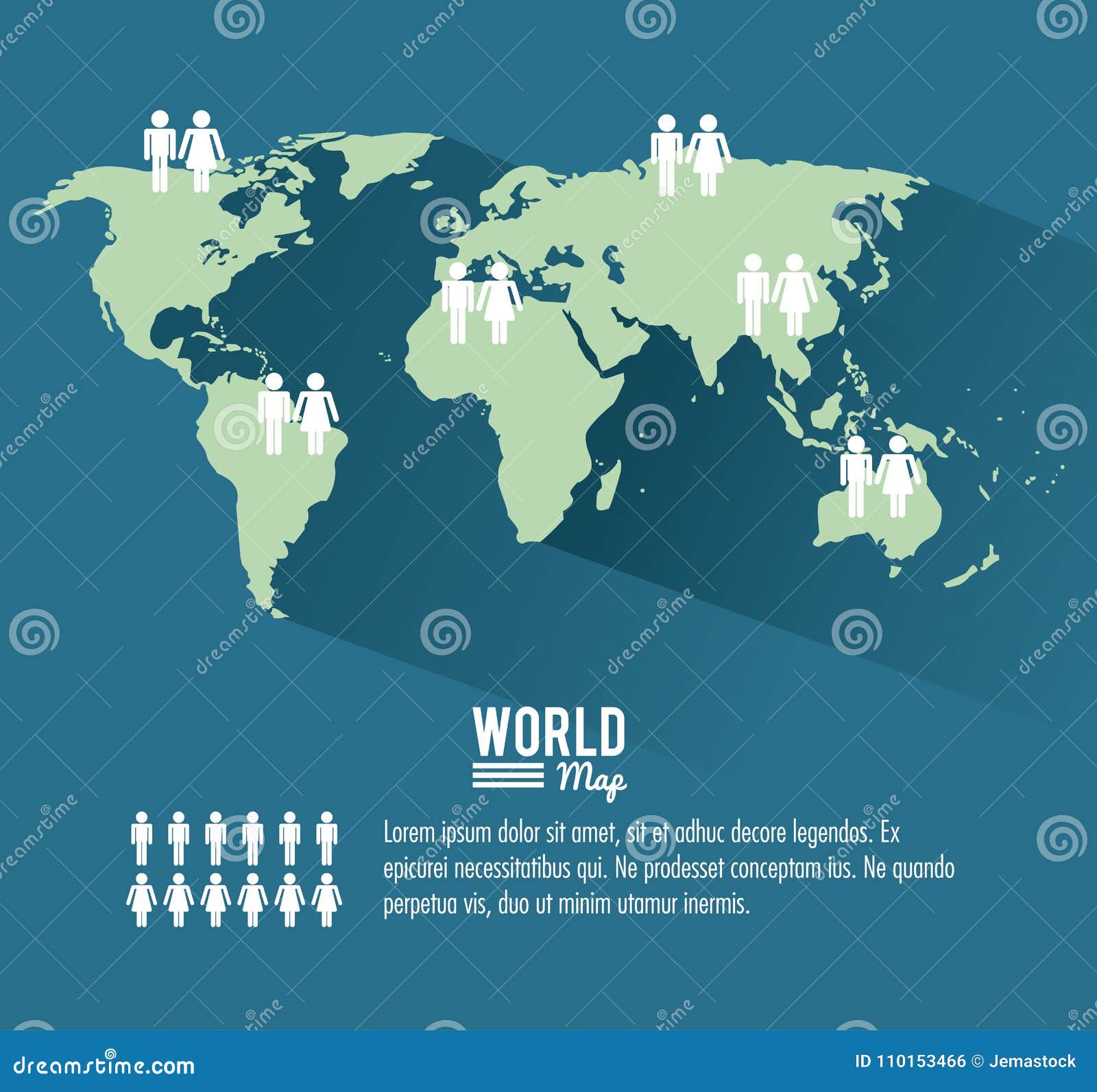 WORLD
Map

Lorem ipsum dolor sit amet, sit et adhuc decore legendos. Ex epicurei necessitatibus qui. Ne prodesset conceptam ius. Ne quando perpetua vis, duo ut minim utamur inermis.

dreamstime.com
ID 110153466 © Jemastock