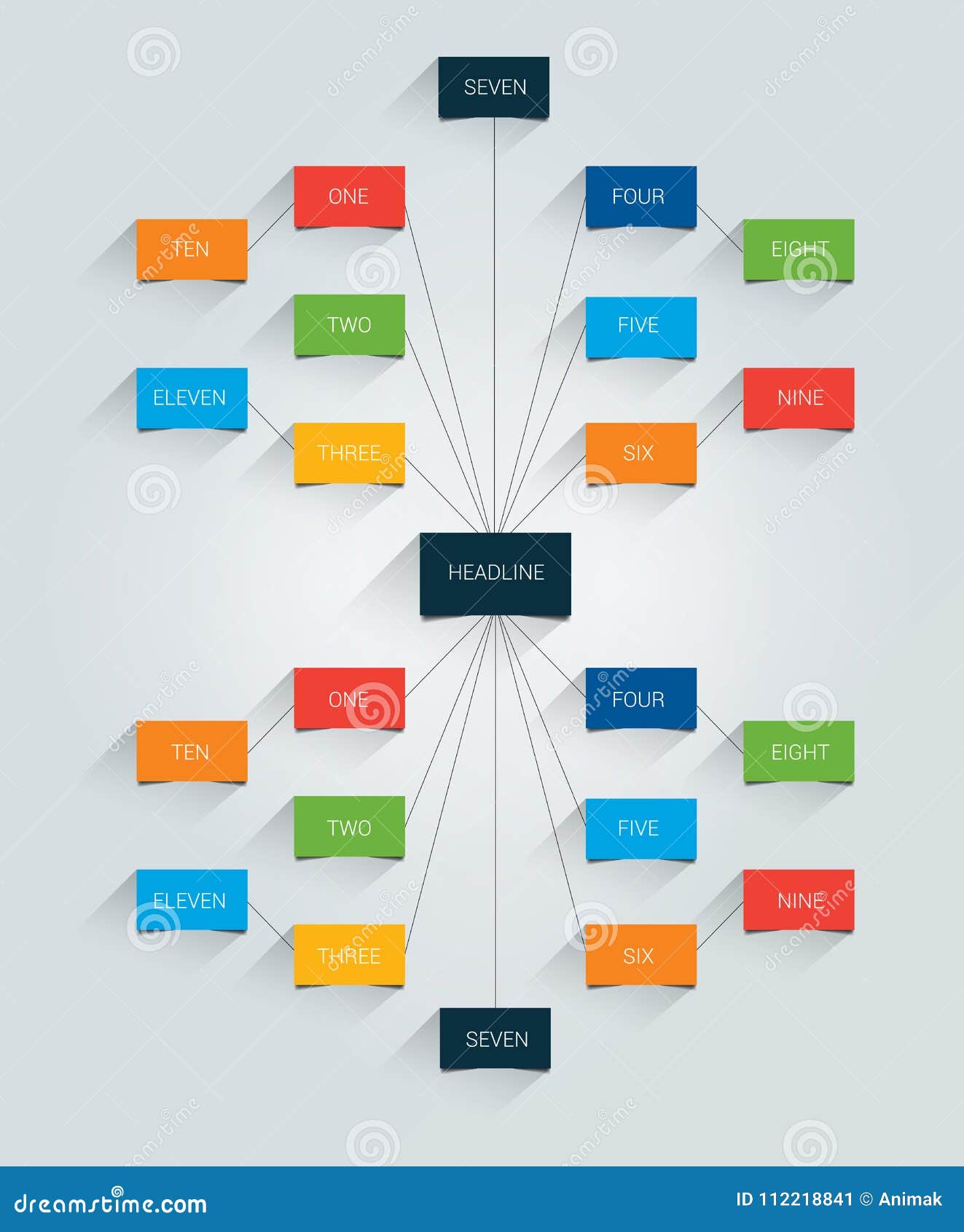 SEVEN

ONE

FOUR

TEN

EIGHT

TWO

FIVE

ELEVEN

NINE

THREE

SIX

HEADLINE

ONE

FOUR

TEN

EIGHT

TWO

FIVE

ELEVEN

NINE

THREE

SIX

SEVEN

dreamstime.com

ID 112218841 © Animak