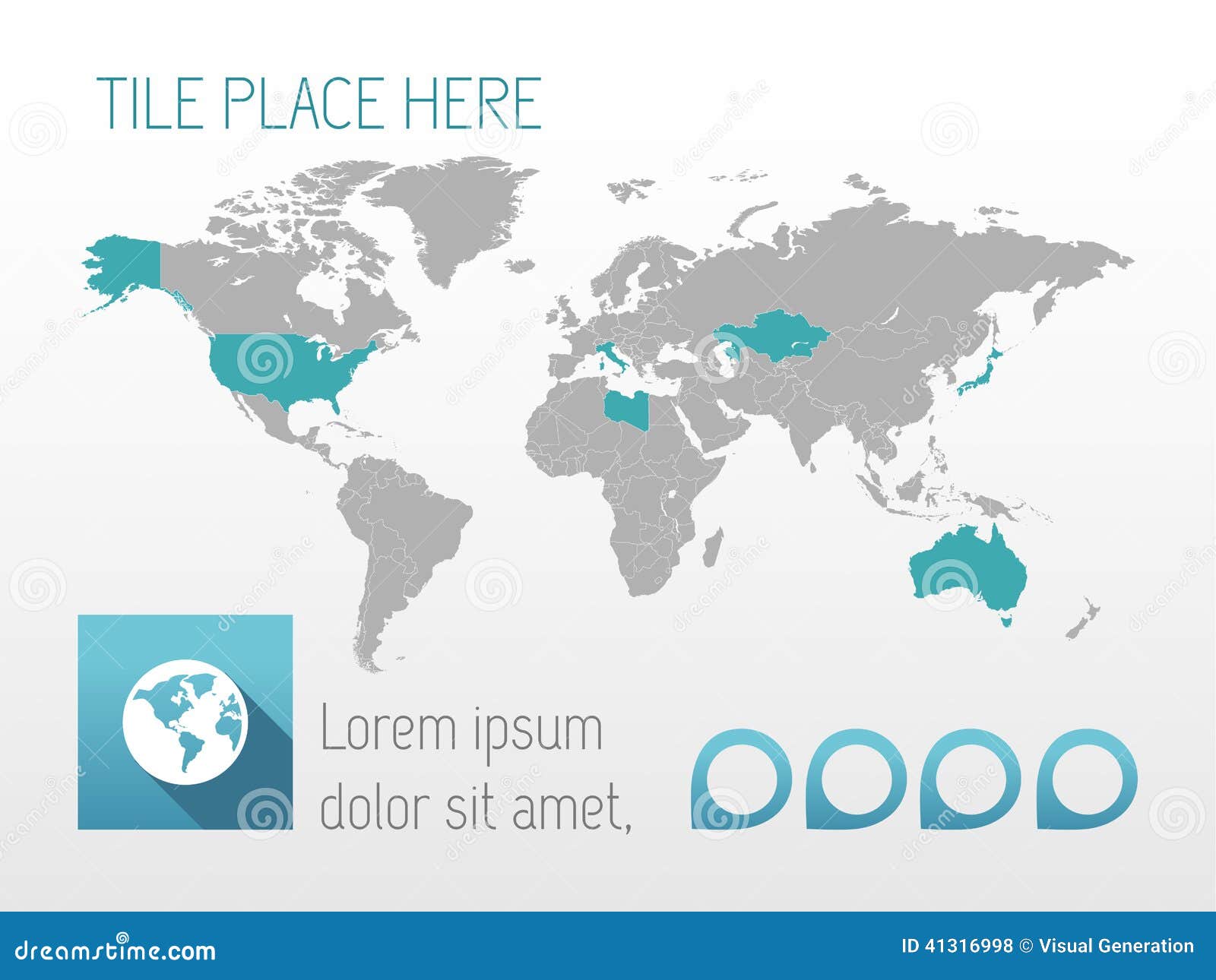 TILE PLACE HERE

Lorem ipsum dolor sit amet,

dreamstime.com

ID 41316998 © Visual Generation