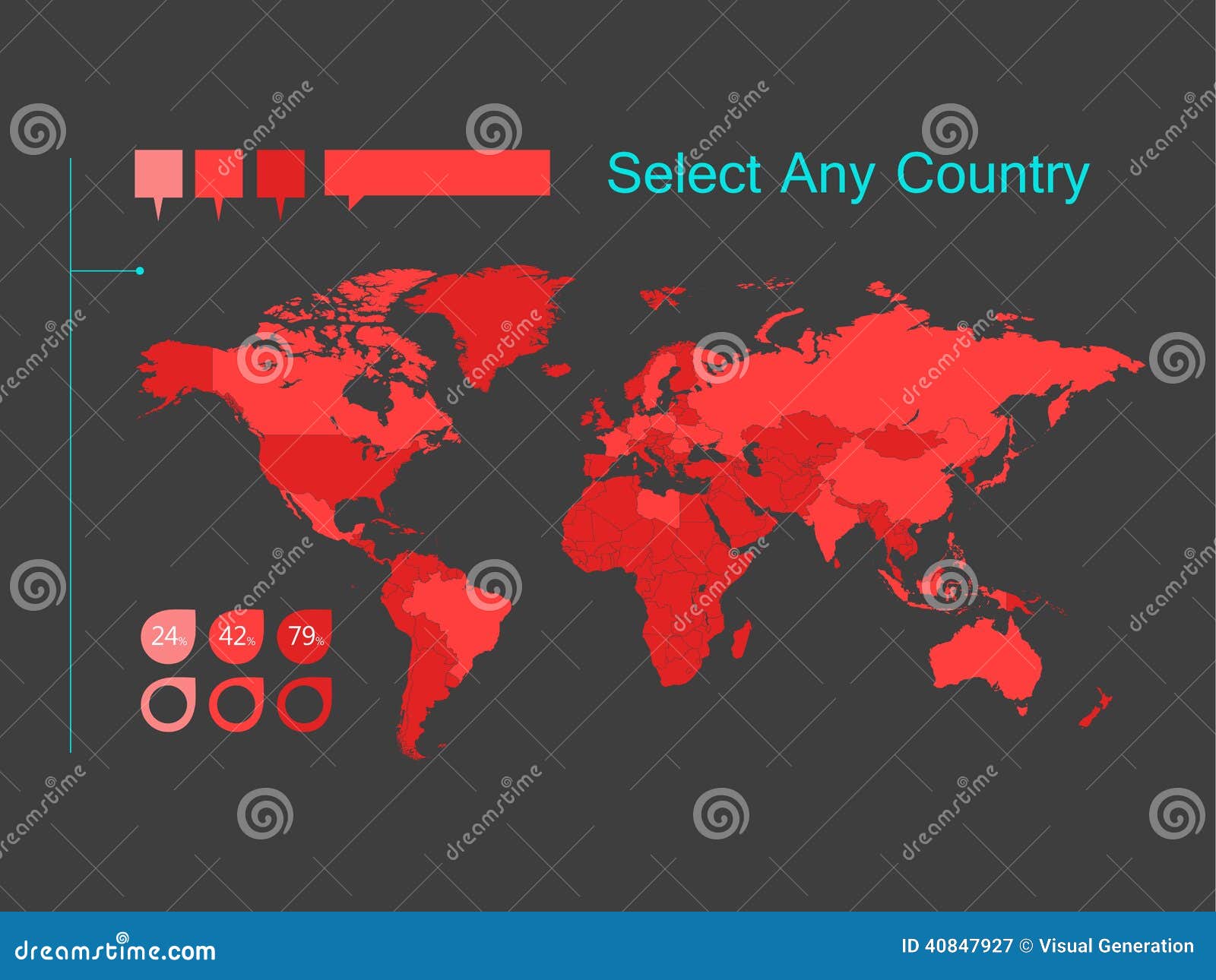 Select Any Country

24%

42%

79%

dreamstime

dreamstime.com

ID 40847927 © Visual Generation