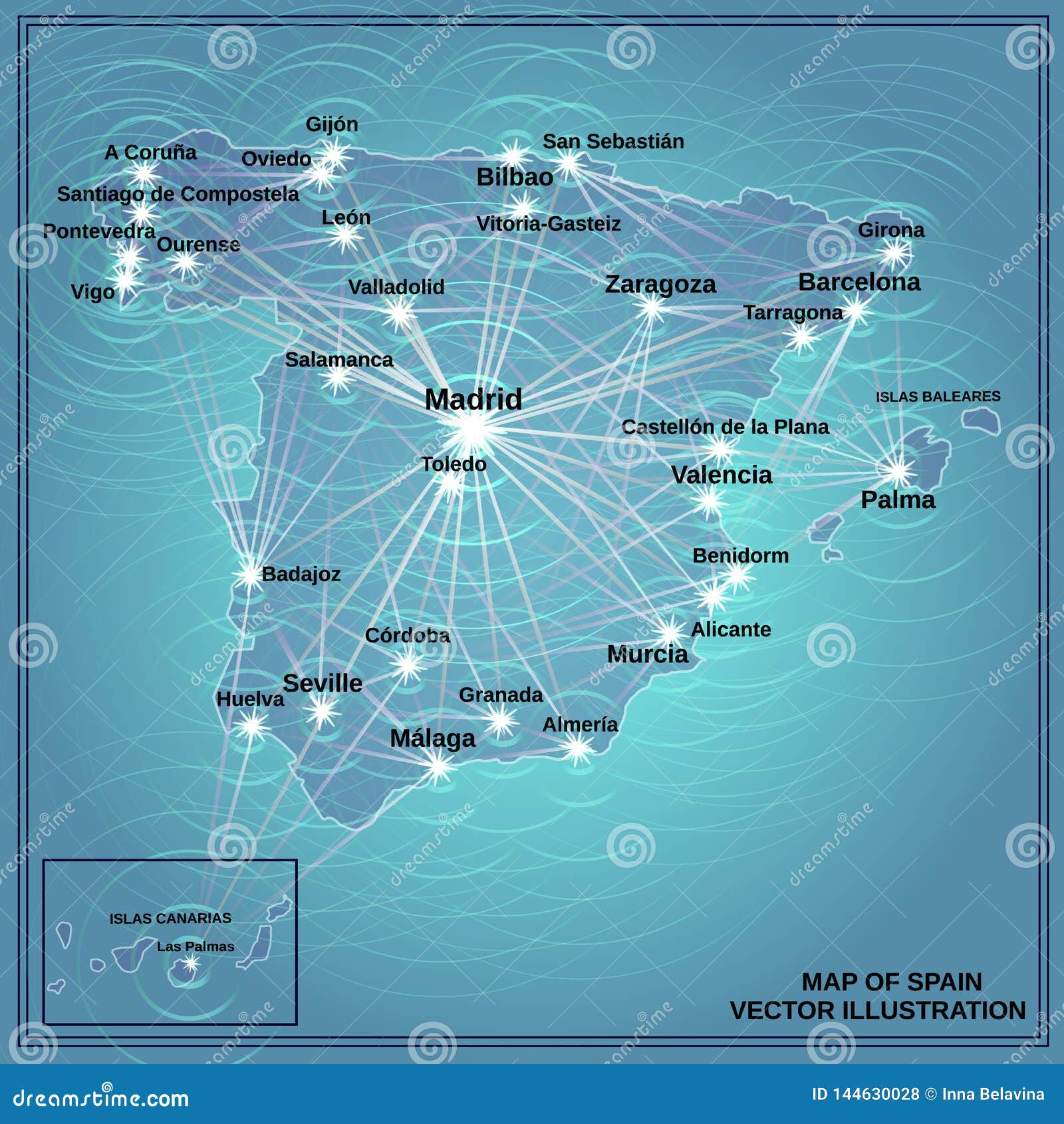 Gijón
A Coruña
Oviedo
San Sebastián
Bilbao
Santiago de Compostela
León
Vitoria-Gasteiz
Pontevedra
Ourense
Girona
Vigo
Valladolid
Zaragoza
Barcelona
Tarragona
Salamanca
Madrid
ISLAS BALEARES
Castellón de la Plana
Toledo
Valencia
Palma
Benidorm
Badajoz
Alicante
Córdoba
Murcia
Seville
Huelva
Granada
Almería
Málaga
ISLAS CANARIAS
Las Palmas
MAP OF SPAIN
VECTOR ILLUSTRATION
dreamstime
dreamstime.com
ID 144630028 © Inna Belavina