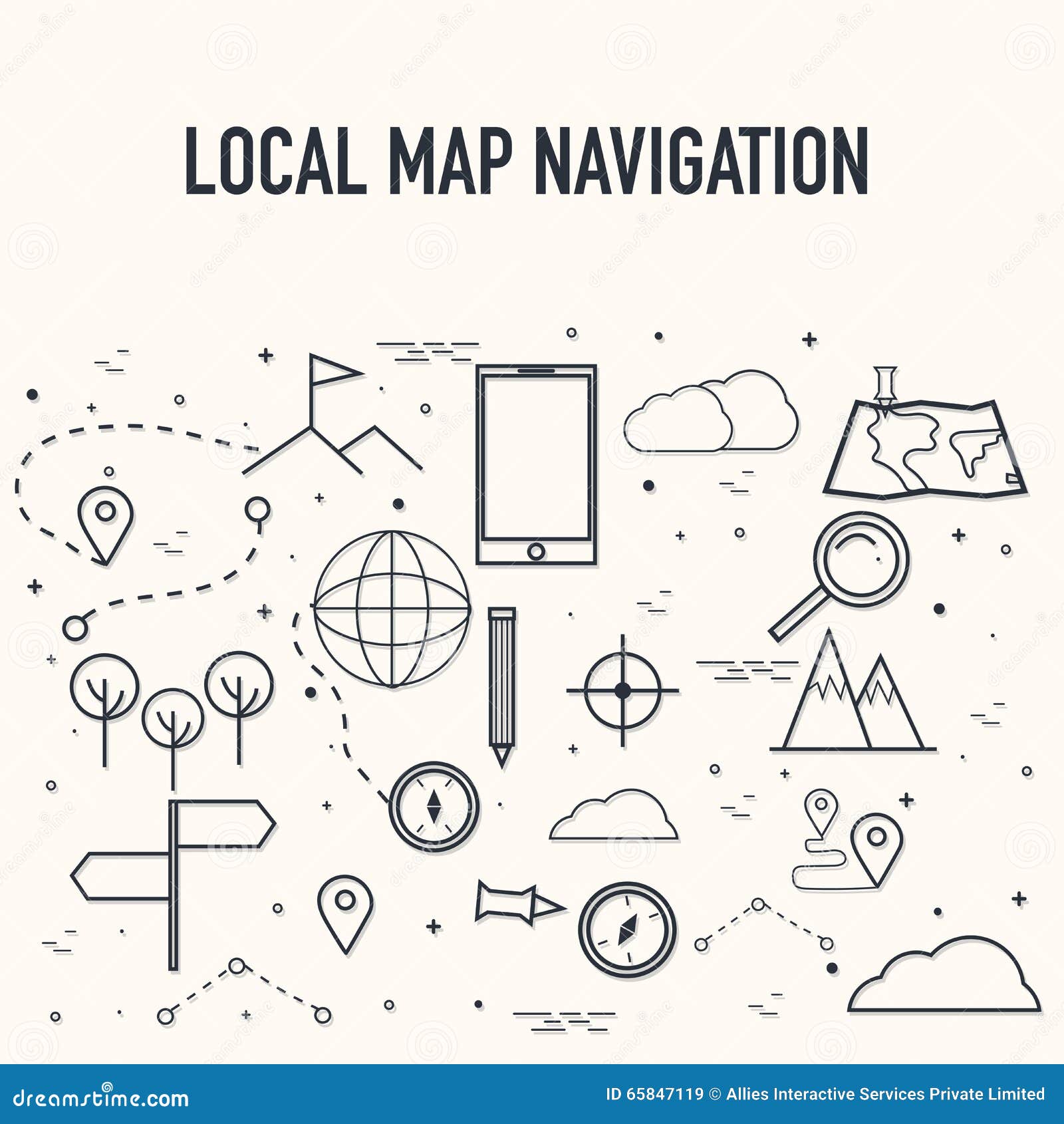 LOCAL MAP NAVIGATION

dreamstime.com

ID 65847119 © Allies Interactive Services Private Limited