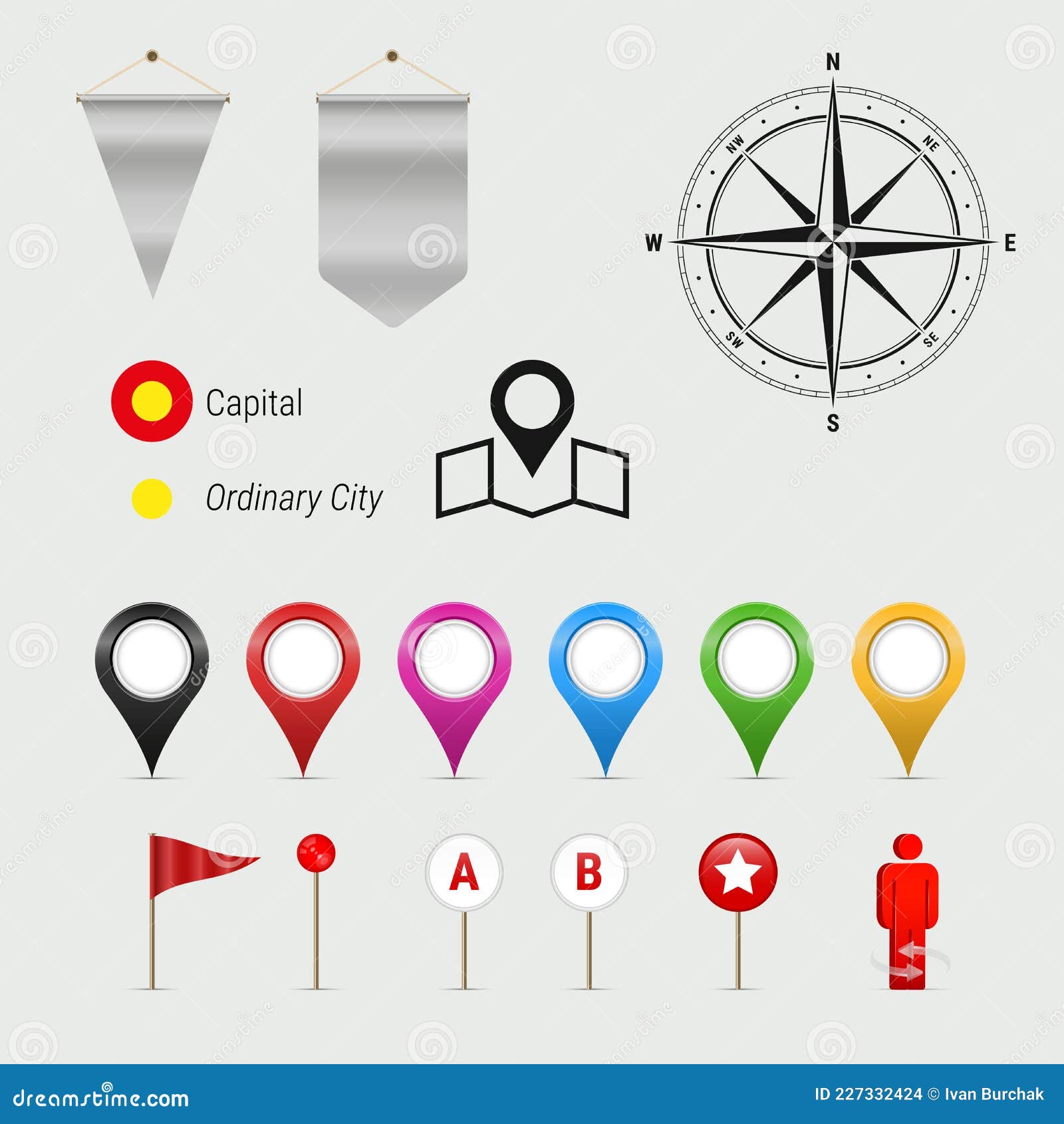 N
NW
NE
W
E
SW
SE
S

Capital

Ordinary City

A

B

dreamstime.com

ID 227332424 © Ivan Burchak