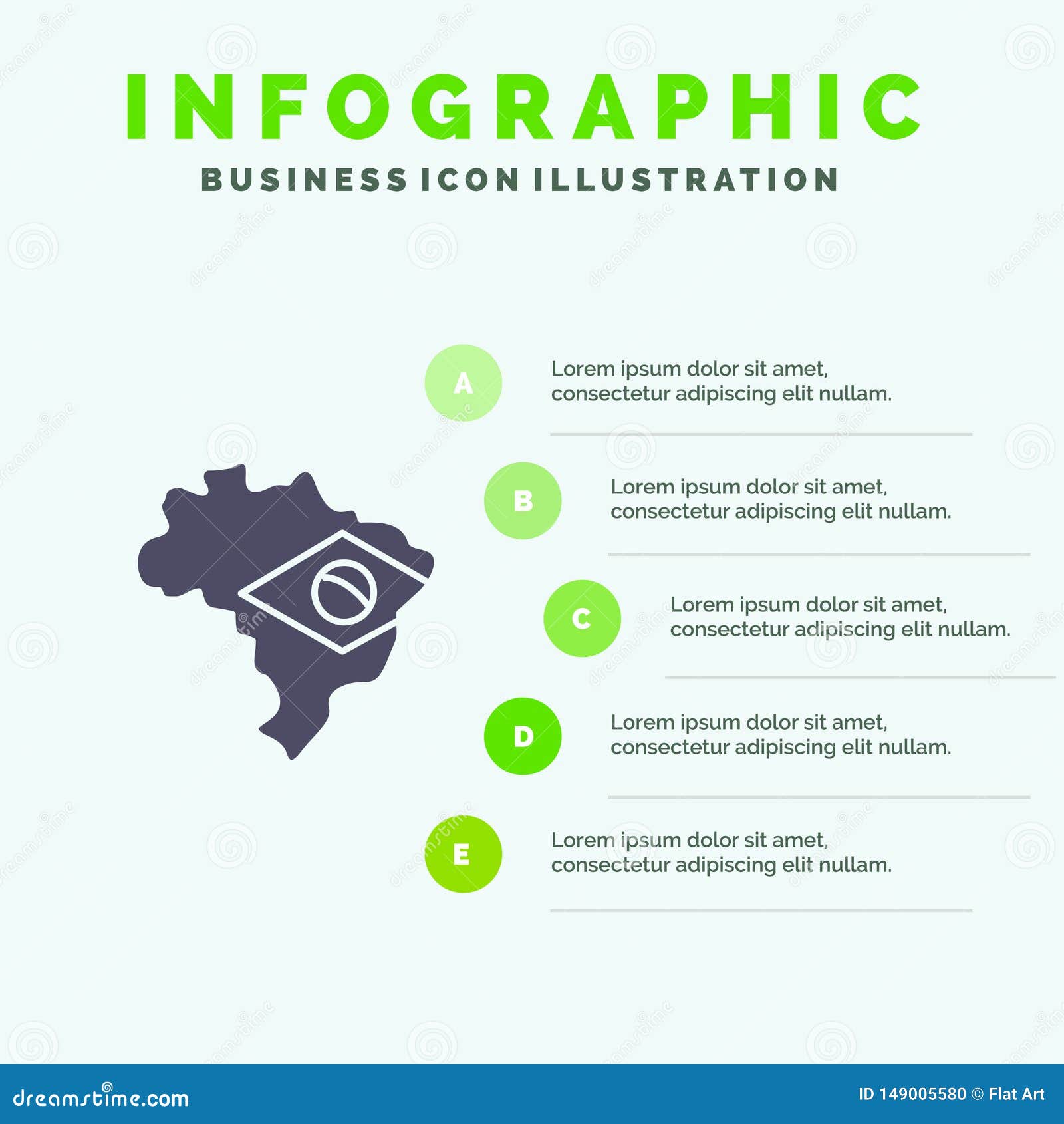 INFOGRAPHIC

BUSINESS ICON ILLUSTRATION

A

Lorem ipsum dolor sit amet, consectetur adipiscing elit nullam.

B

Lorem ipsum dolor sit amet, consectetur adipiscing elit nullam.

C

Lorem ipsum dolor sit amet, consectetur adipiscing elit nullam.

D

Lorem ipsum dolor sit amet, consectetur adipiscing elit nullam.

E

Lorem ipsum dolor sit amet, consectetur adipiscing elit nullam.

dreamstime.com

ID 149005580 © Flat Art