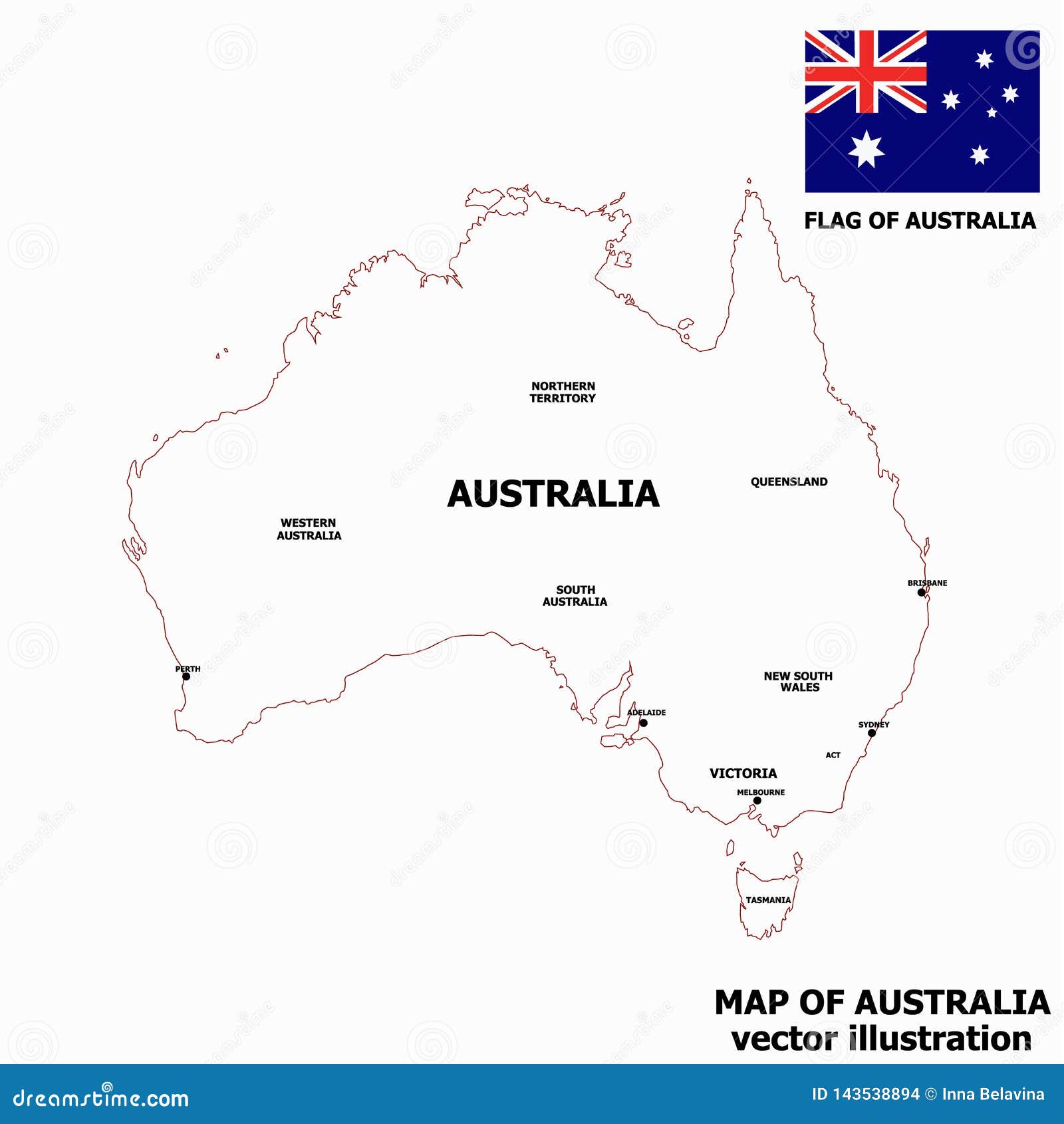 FLAG OF AUSTRALIA

NORTHERN TERRITORY

AUSTRALIA

QUEENSLAND

WESTERN AUSTRALIA

SOUTH AUSTRALIA

BRISBANE

PERTH

NEW SOUTH WALES

ADELAIDE

SYDNEY

ACT

VICTORIA

MELBOURNE

TASMANIA

MAP OF AUSTRALIA
vector illustration

dreamstime.com

ID 143538894 © Inna Belavina