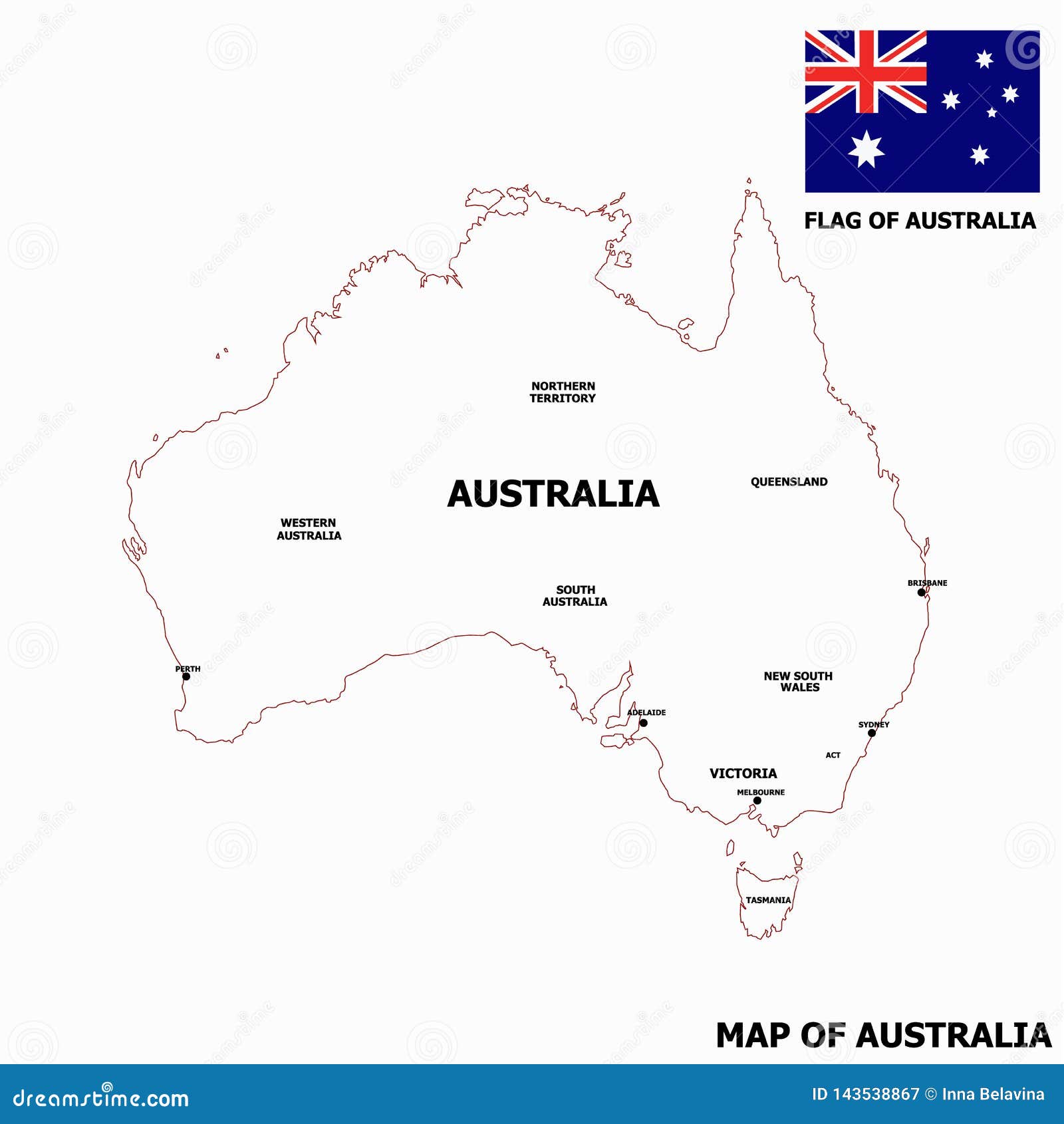 FLAG OF AUSTRALIA

NORTHERN TERRITORY

AUSTRALIA

QUEENSLAND

WESTERN AUSTRALIA

SOUTH AUSTRALIA

BRISBANE

PERTH

NEW SOUTH WALES

ADELAIDE

SYDNEY

ACT

VICTORIA

MELBOURNE

TASMANIA

MAP OF AUSTRALIA

dreamstime.com

ID 143538867 © Inna Belavina