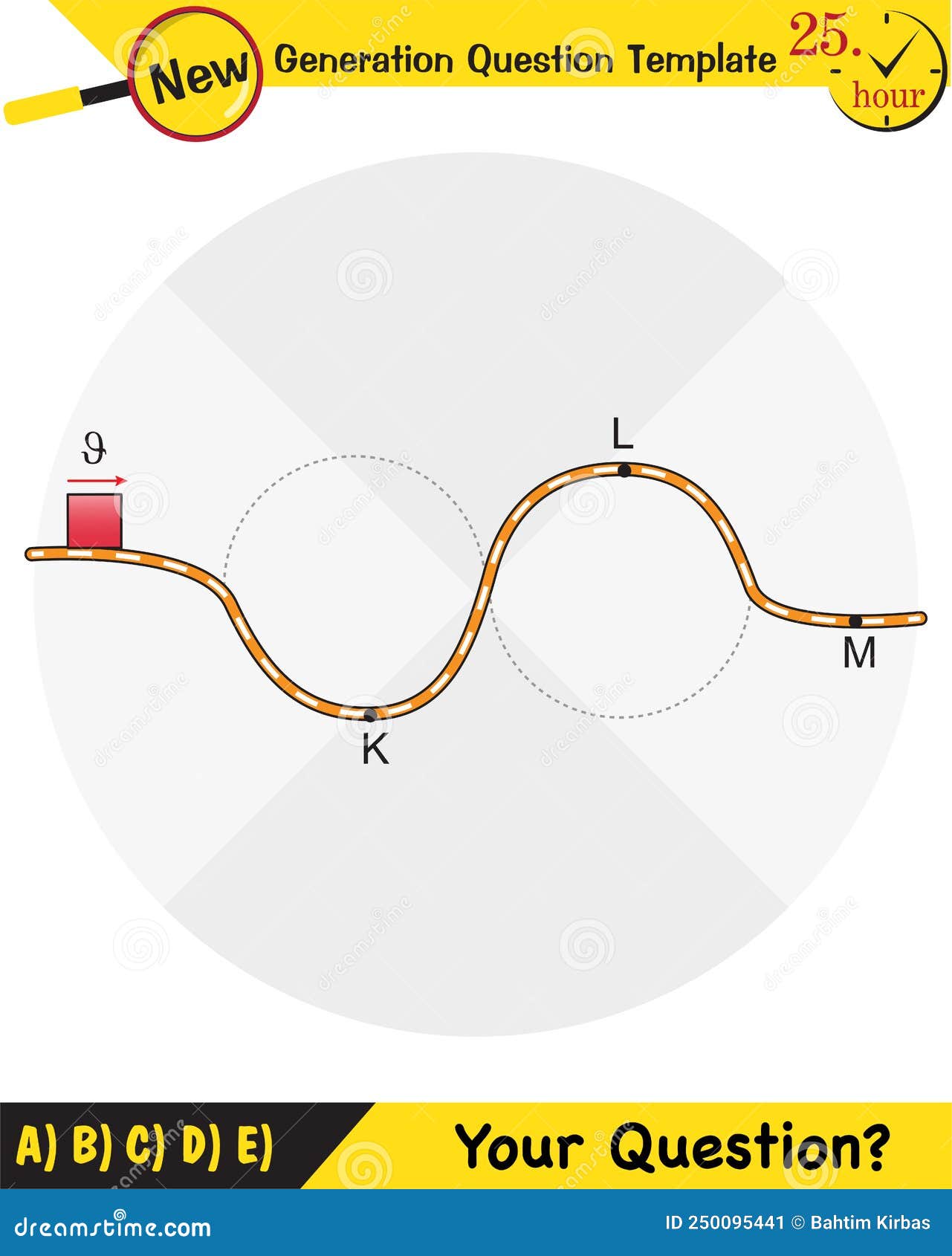 New Generation Question Template 25. hour

$\vartheta$

L

K

M

A) B) C) D) E)

Your Question?

dreamstime.com

ID 250095441 © Bahtim Kirbas