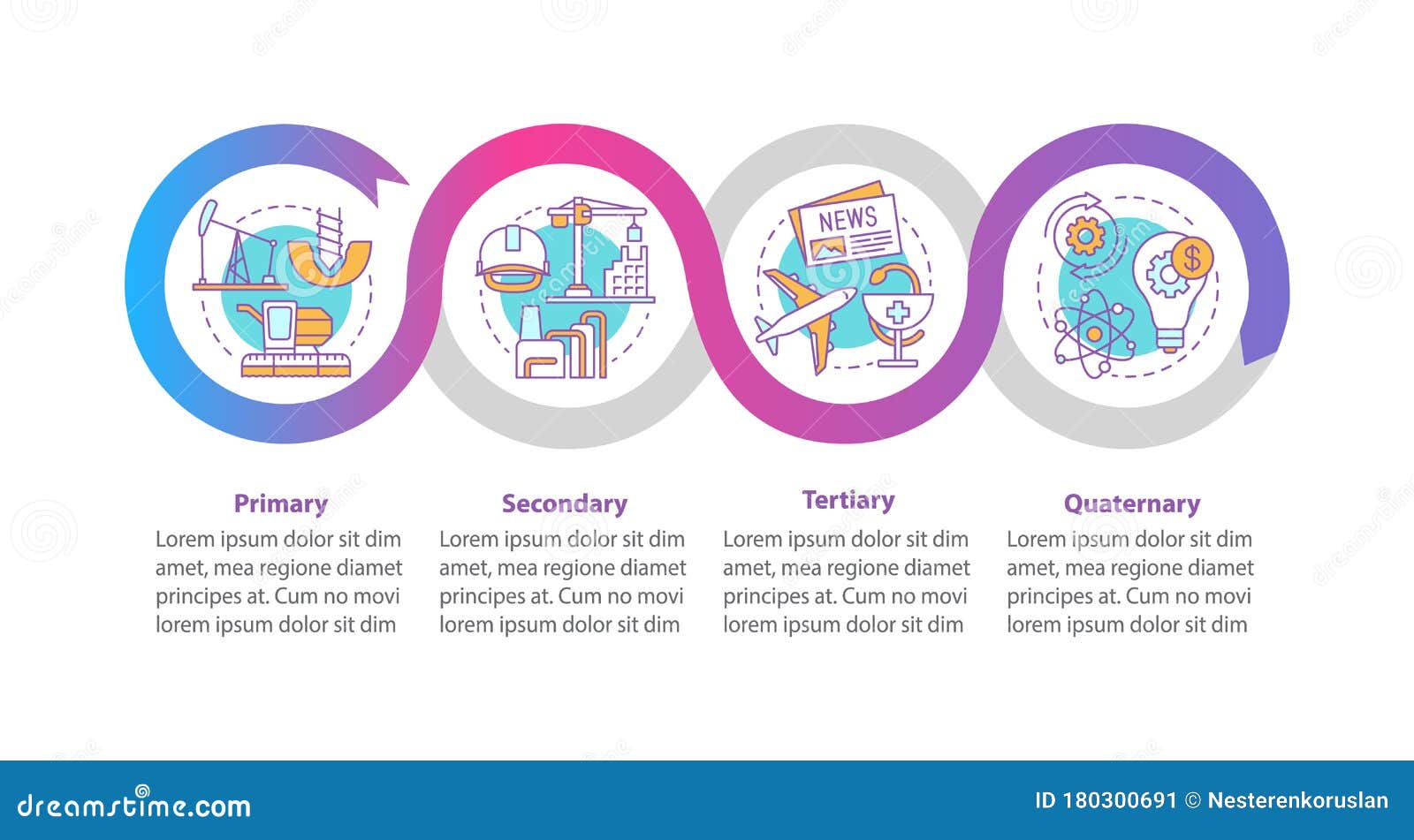 NEWS

Primary
Lorem ipsum dolor sit dim amet, mea regione diamet principes at. Cum no movi lorem ipsum dolor sit dim

Secondary
Lorem ipsum dolor sit dim amet, mea regione diamet principes at. Cum no movi lorem ipsum dolor sit dim

Tertiary
Lorem ipsum dolor sit dim amet, mea regione diamet principes at. Cum no movi lorem ipsum dolor sit dim

Quaternary
Lorem ipsum dolor sit dim amet, mea regione diamet principes at. Cum no movi lorem ipsum dolor sit dim

dreamstime.com
ID 180300691 © Nesterenkoruslan