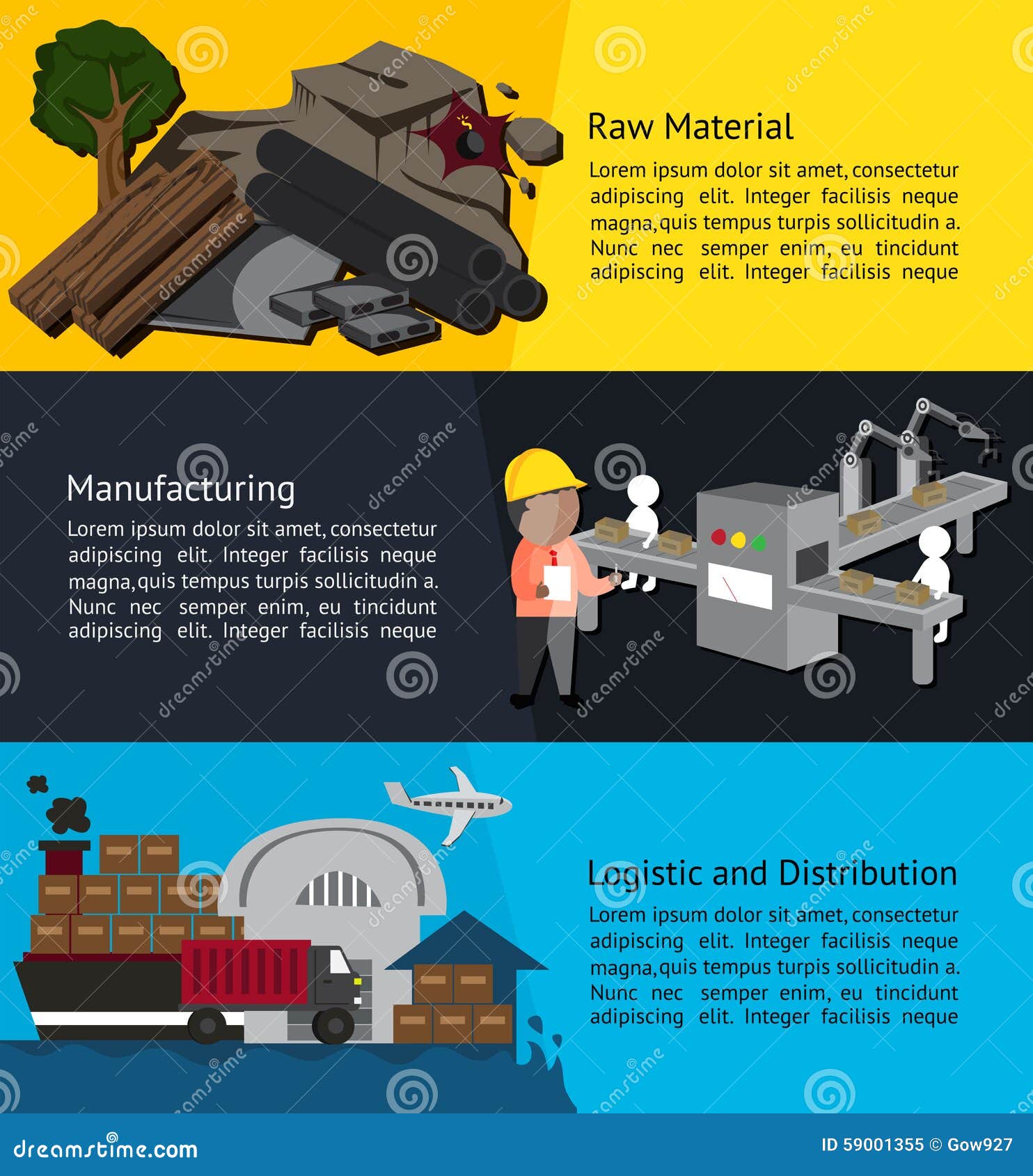 Raw Material
Lorem ipsum dolor sit amet, consectetur adipiscing elit. Integer facilisis neque magna, quis tempus turpis sollicitudin a. Nunc nec semper enim, eu tincidunt adipiscing elit. Integer facilisis neque

Manufacturing
Lorem ipsum dolor sit amet, consectetur adipiscing elit. Integer facilisis neque magna, quis tempus turpis sollicitudin a. Nunc nec semper enim, eu tincidunt adipiscing elit. Integer facilisis neque

Logistic and Distribution
Lorem ipsum dolor sit amet, consectetur adipiscing elit. Integer facilisis neque magna, quis tempus turpis sollicitudin a. Nunc nec semper enim, eu tincidunt adipiscing elit. Integer facilisis neque

dreamstime.com
ID 59001355 © Gow927