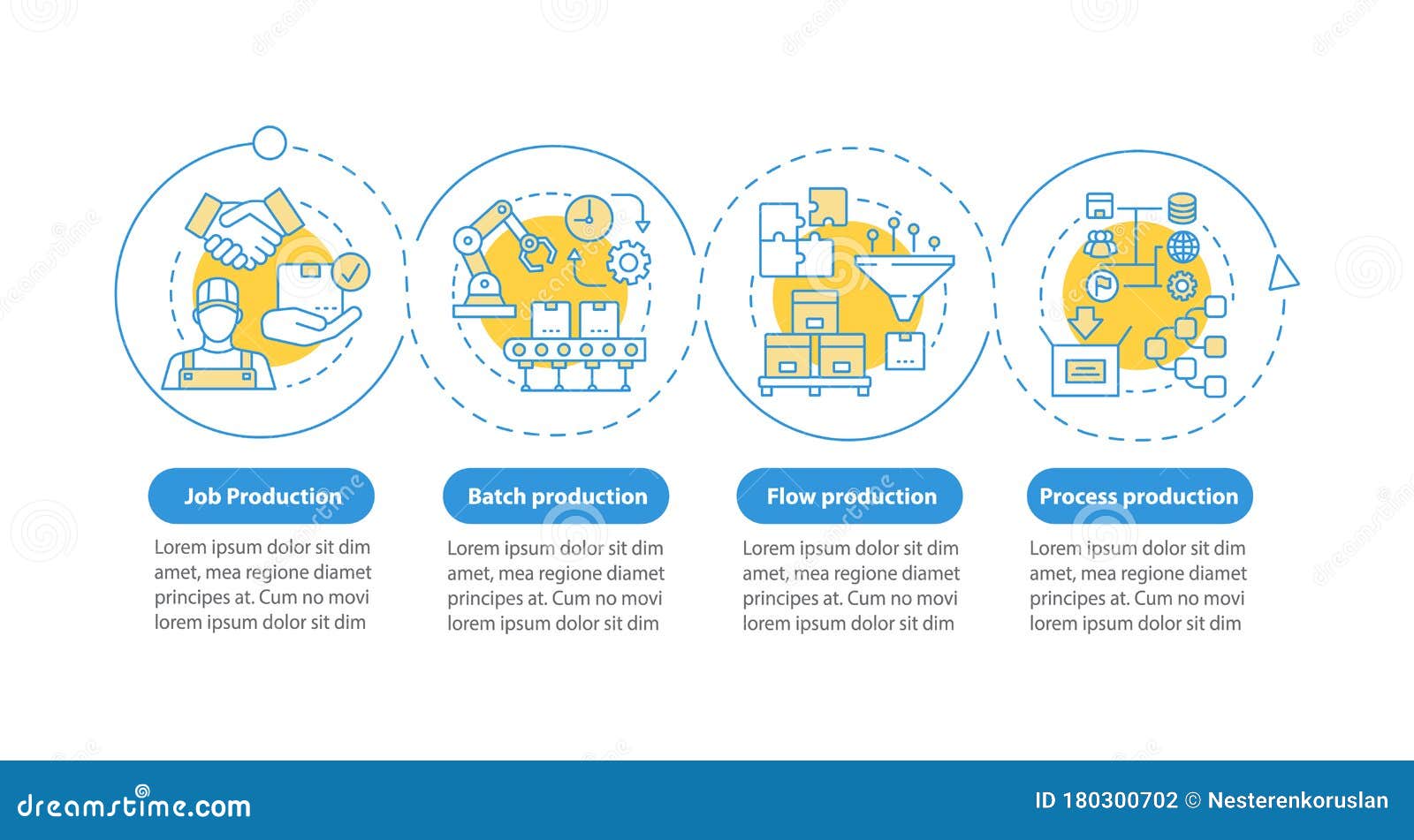 Job Production

Lorem ipsum dolor sit dim amet, mea regione diamet principes at. Cum no movi lorem ipsum dolor sit dim

Batch production

Lorem ipsum dolor sit dim amet, mea regione diamet principes at. Cum no movi lorem ipsum dolor sit dim

Flow production

Lorem ipsum dolor sit dim amet, mea regione diamet principes at. Cum no movi lorem ipsum dolor sit dim

Process production

Lorem ipsum dolor sit dim amet, mea regione diamet principes at. Cum no movi lorem ipsum dolor sit dim

dreamstime.com

ID 180300702 © Nesterenkoruslan