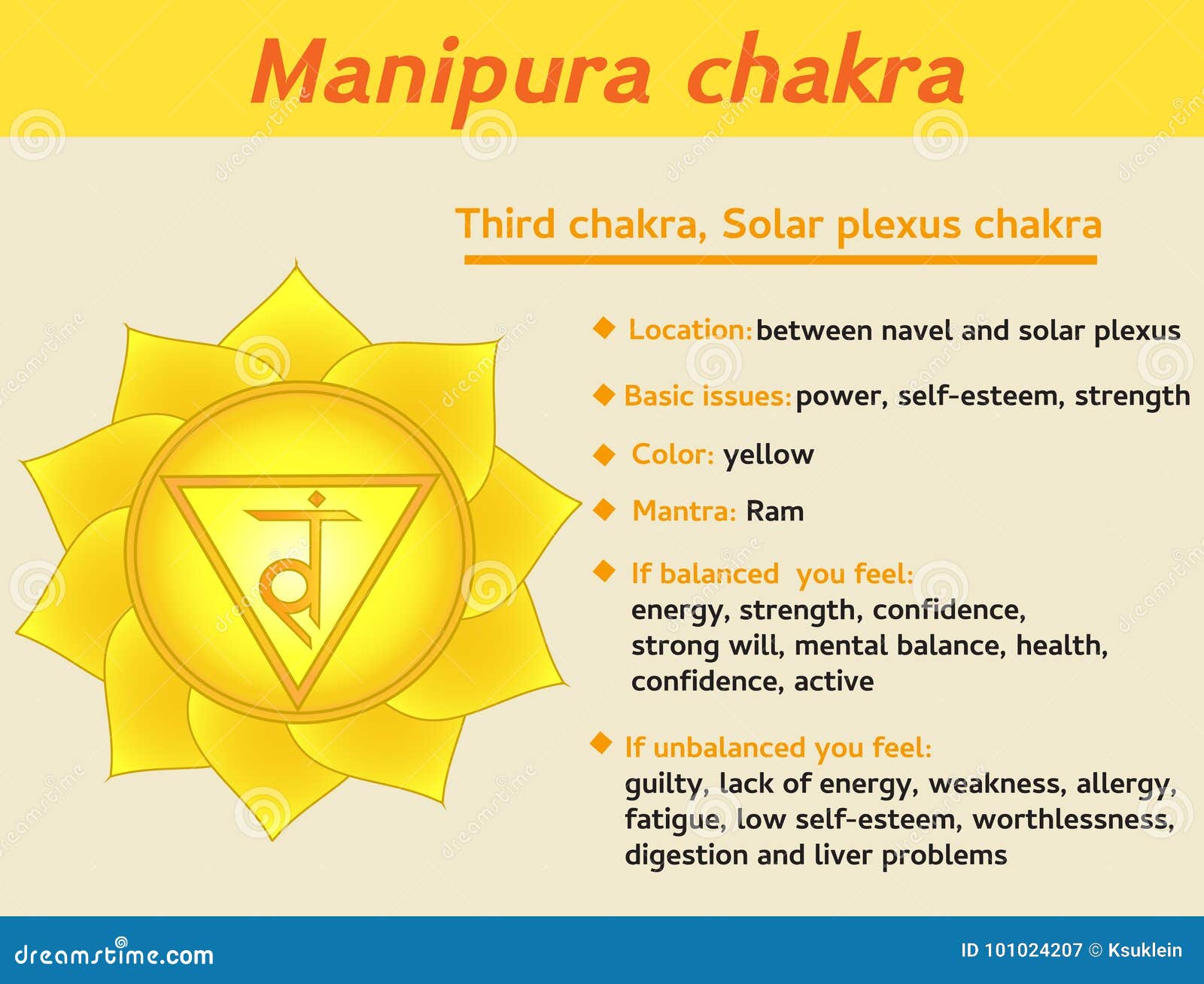 Manipura chakra

Third chakra, Solar plexus chakra

Location: between navel and solar plexus

Basic issues: power, self-esteem, strength

Color: yellow

Mantra: Ram

If balanced you feel:
energy, strength, confidence, strong will, mental balance, health, confidence, active

If unbalanced you feel:
guilty, lack of energy, weakness, allergy, fatigue, low self-esteem, worthlessness, digestion and liver problems

dreamstime.com

ID 101024207 © Ksuklein