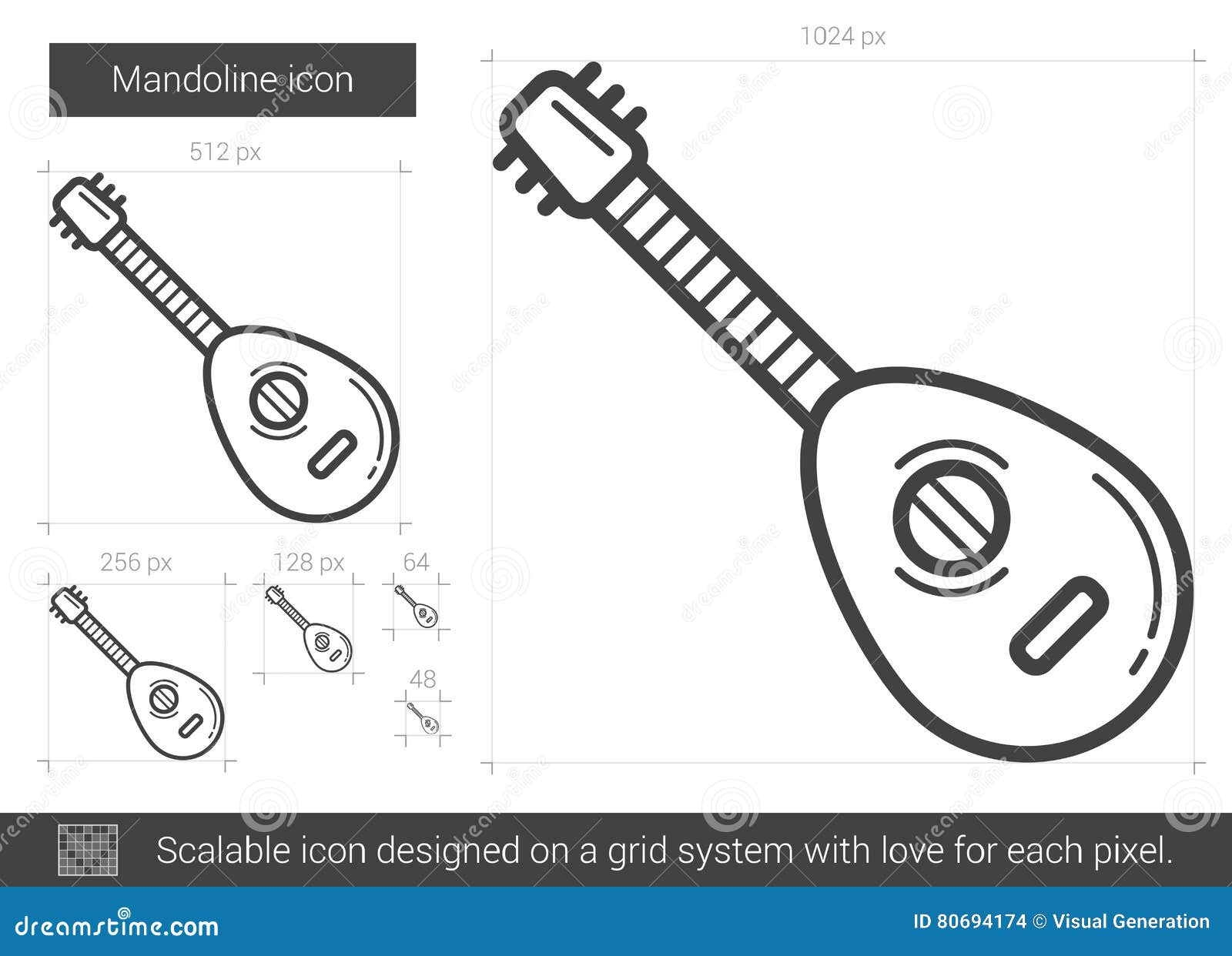 Mandoline icon

512 px

1024 px

256 px

128 px

64

48

Scalable icon designed on a grid system with love for each pixel.

dreamstime.com

ID 80694174 © Visual Generation