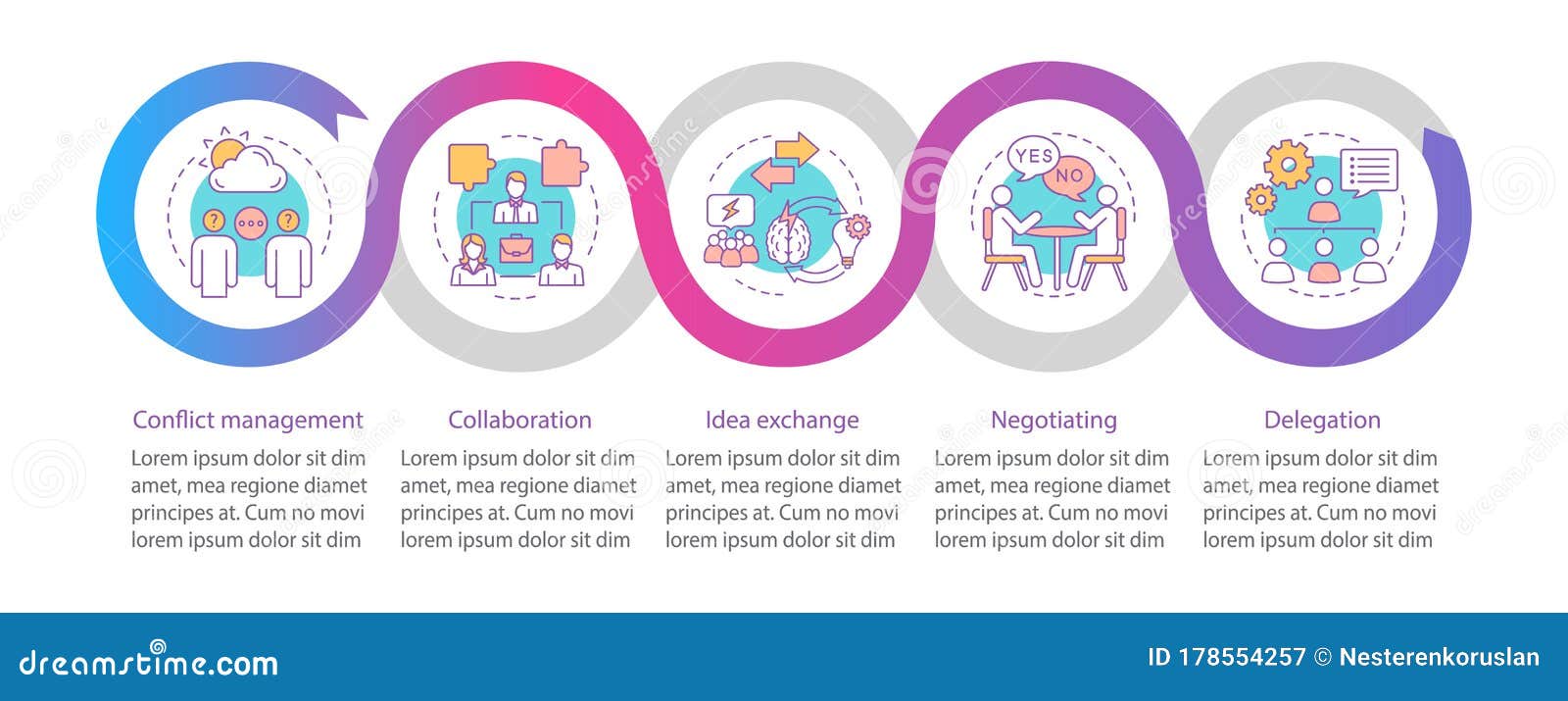 YES
NO

Conflict management
Lorem ipsum dolor sit dim amet, mea regione diamet principes at. Cum no movi lorem ipsum dolor sit dim

Collaboration
Lorem ipsum dolor sit dim amet, mea regione diamet principes at. Cum no movi lorem ipsum dolor sit dim

Idea exchange
Lorem ipsum dolor sit dim amet, mea regione diamet principes at. Cum no movi lorem ipsum dolor sit dim

Negotiating
Lorem ipsum dolor sit dim amet, mea regione diamet principes at. Cum no movi lorem ipsum dolor sit dim

Delegation
Lorem ipsum dolor sit dim amet, mea regione diamet principes at. Cum no movi lorem ipsum dolor sit dim

dreamstime.com
ID 178554257 © Nesterenkoruslan