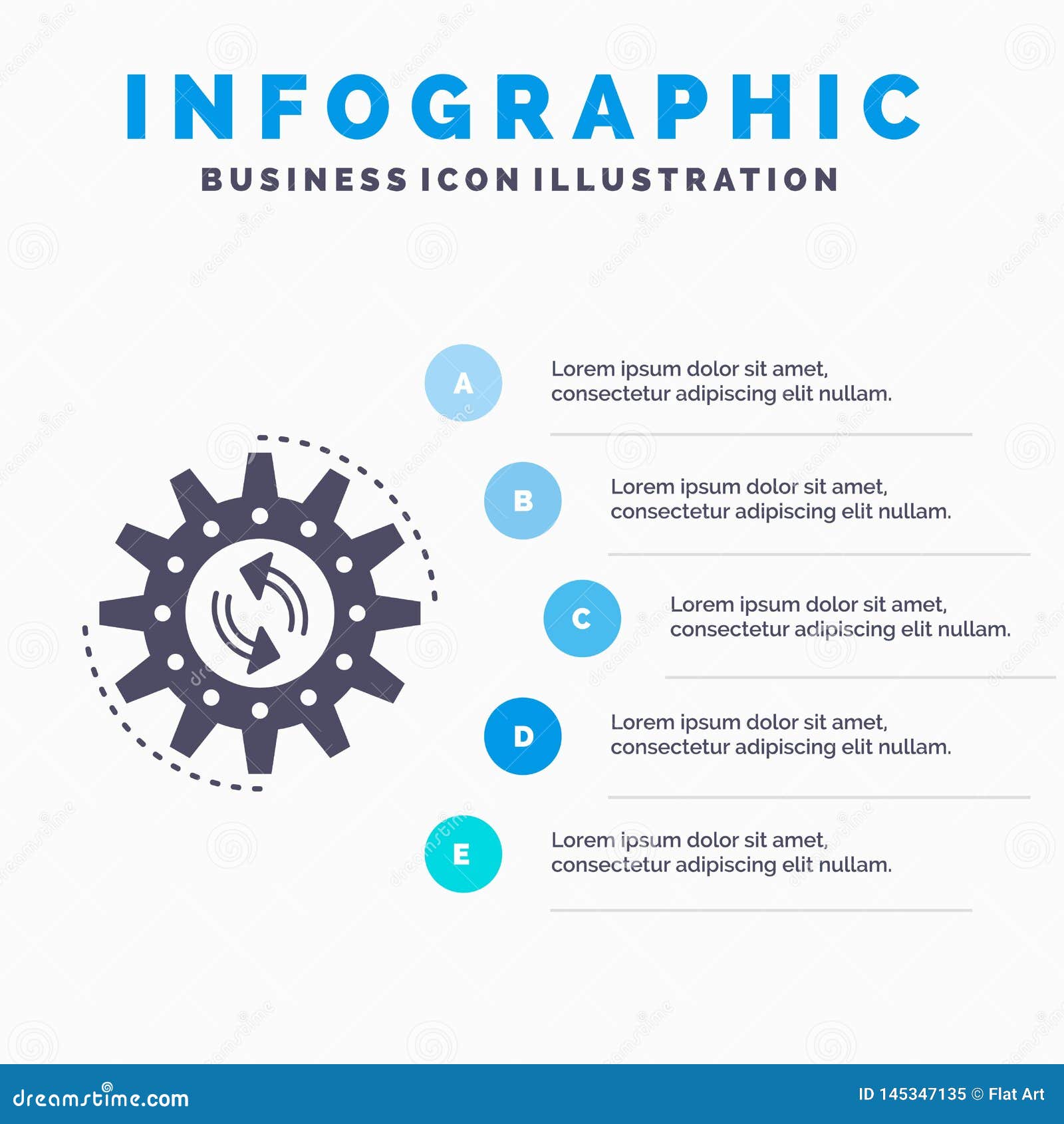 INFOGRAPHIC
BUSINESS ICON ILLUSTRATION

A
Lorem ipsum dolor sit amet, consectetur adipiscing elit nullam.

B
Lorem ipsum dolor sit amet, consectetur adipiscing elit nullam.

C
Lorem ipsum dolor sit amet, consectetur adipiscing elit nullam.

D
Lorem ipsum dolor sit amet, consectetur adipiscing elit nullam.

E
Lorem ipsum dolor sit amet, consectetur adipiscing elit nullam.

dreamstime.com
ID 145347135 © Flat Art