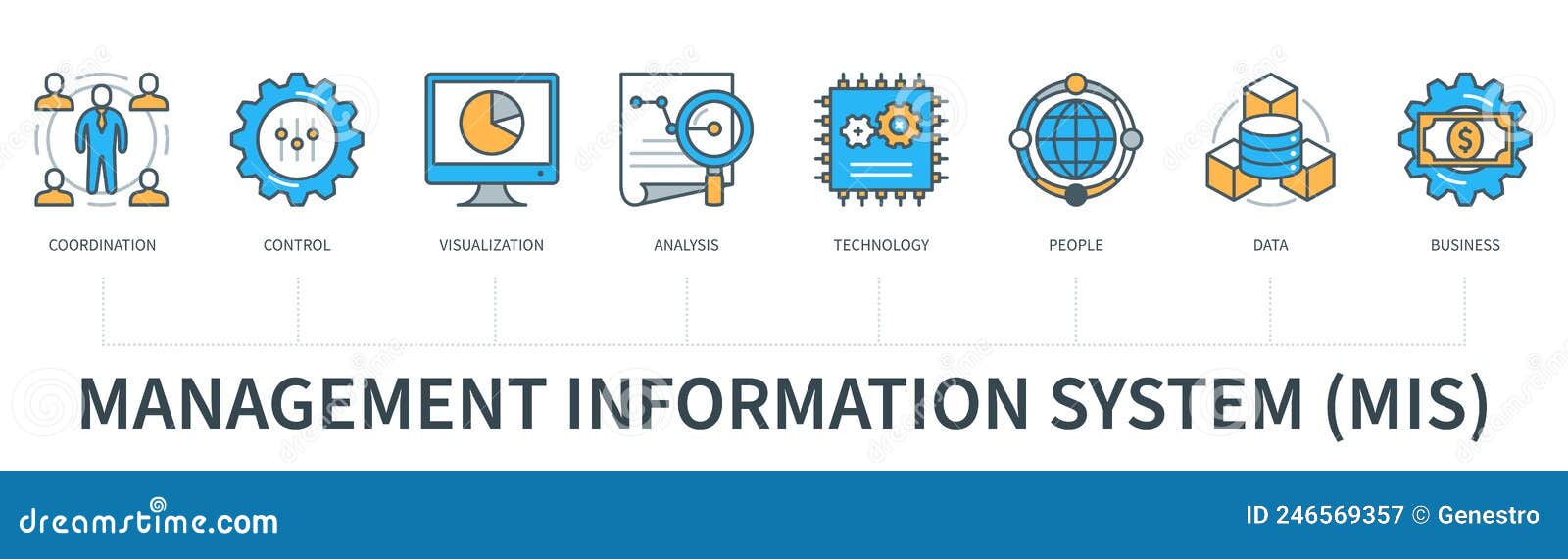 COORDINATION
CONTROL
VISUALIZATION
ANALYSIS
TECHNOLOGY
PEOPLE
DATA
BUSINESS

MANAGEMENT INFORMATION SYSTEM (MIS)

dreamstime.com
ID 246569357 © Genestro