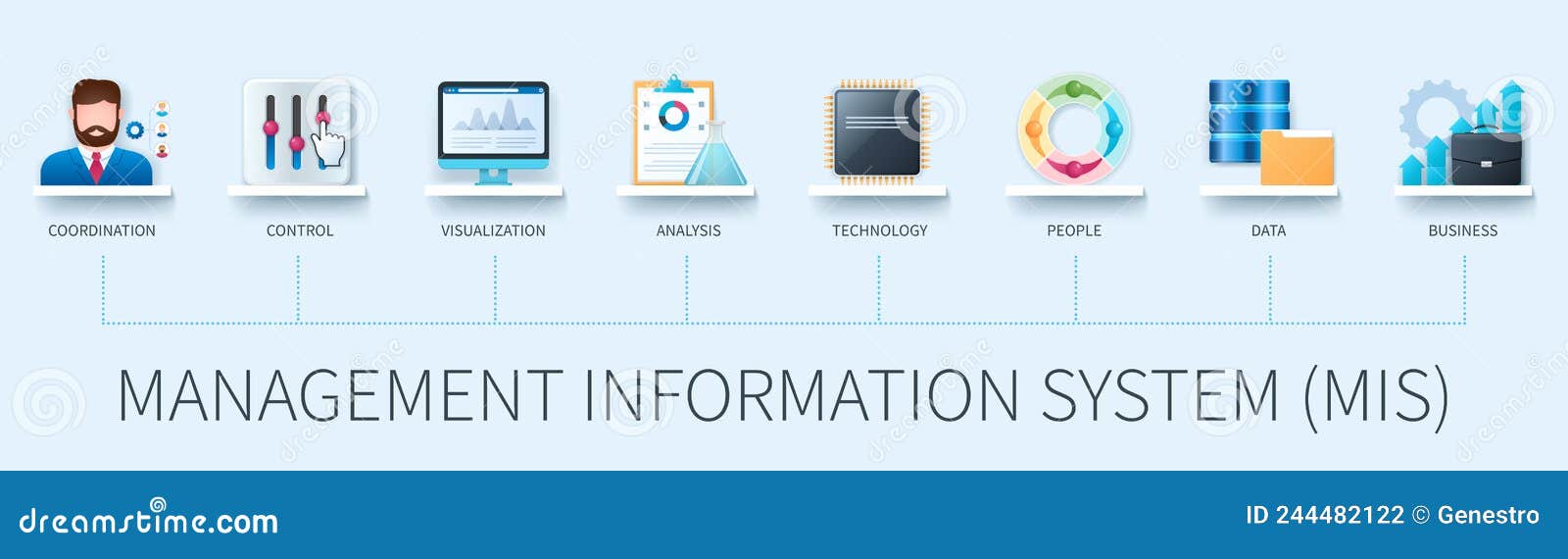 COORDINATION CONTROL VISUALIZATION ANALYSIS TECHNOLOGY PEOPLE DATA BUSINESS

MANAGEMENT INFORMATION SYSTEM (MIS)

dreamstime.com

ID 244482122 © Genestro