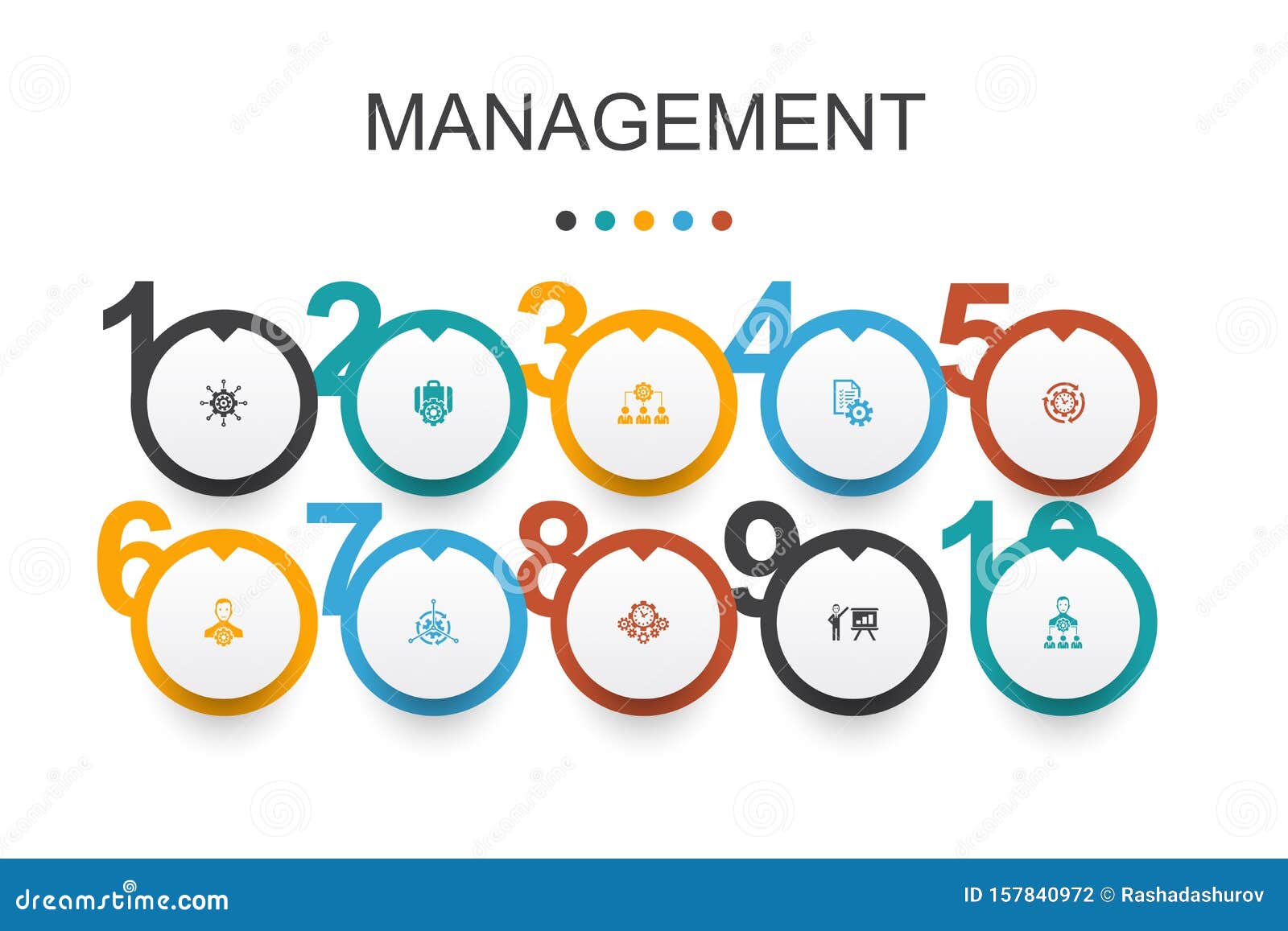 MANAGEMENT

1
2
3
4
5
6
7
8
9
10

dreamstime.com
ID 157840972 © Rashadashurov