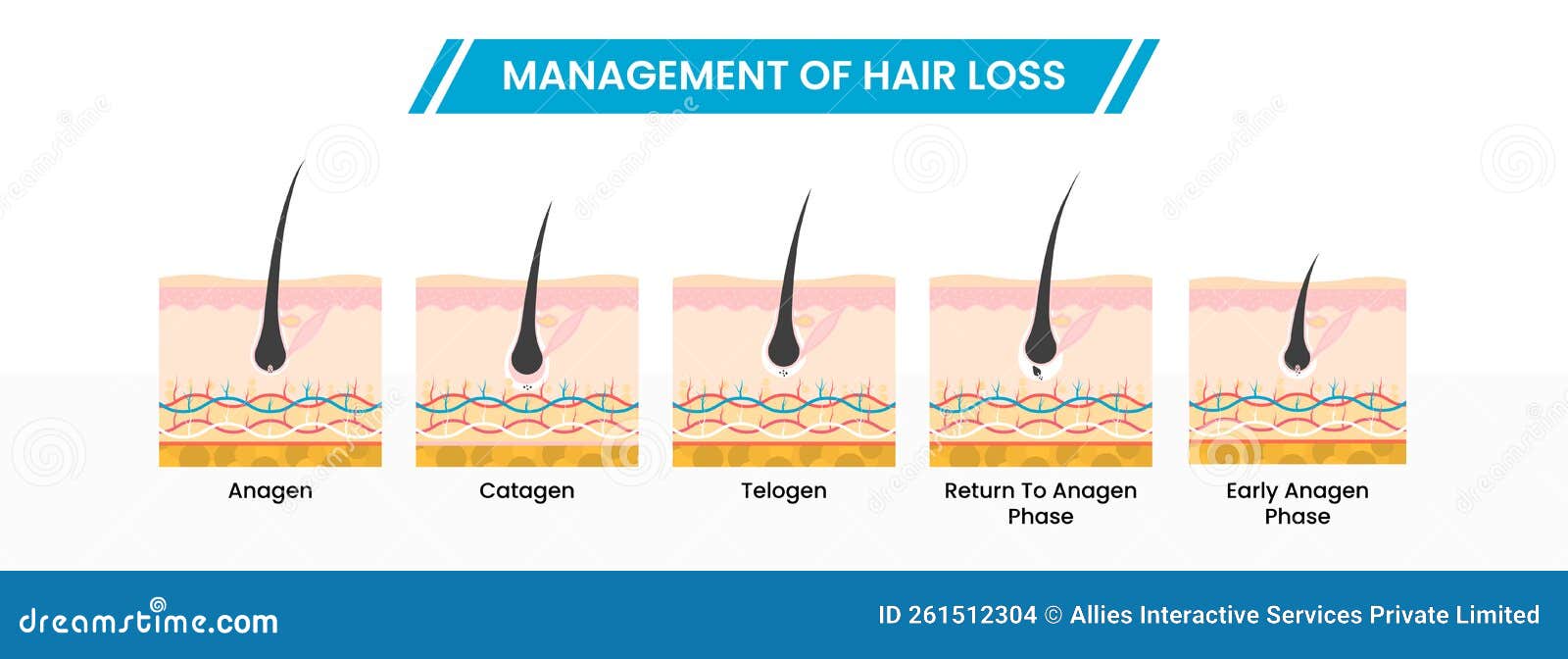 MANAGEMENT OF HAIR LOSS

Anagen

Catagen

Telogen

Return To Anagen Phase

Early Anagen Phase

dreamstime.com

ID 261512304 © Allies Interactive Services Private Limited