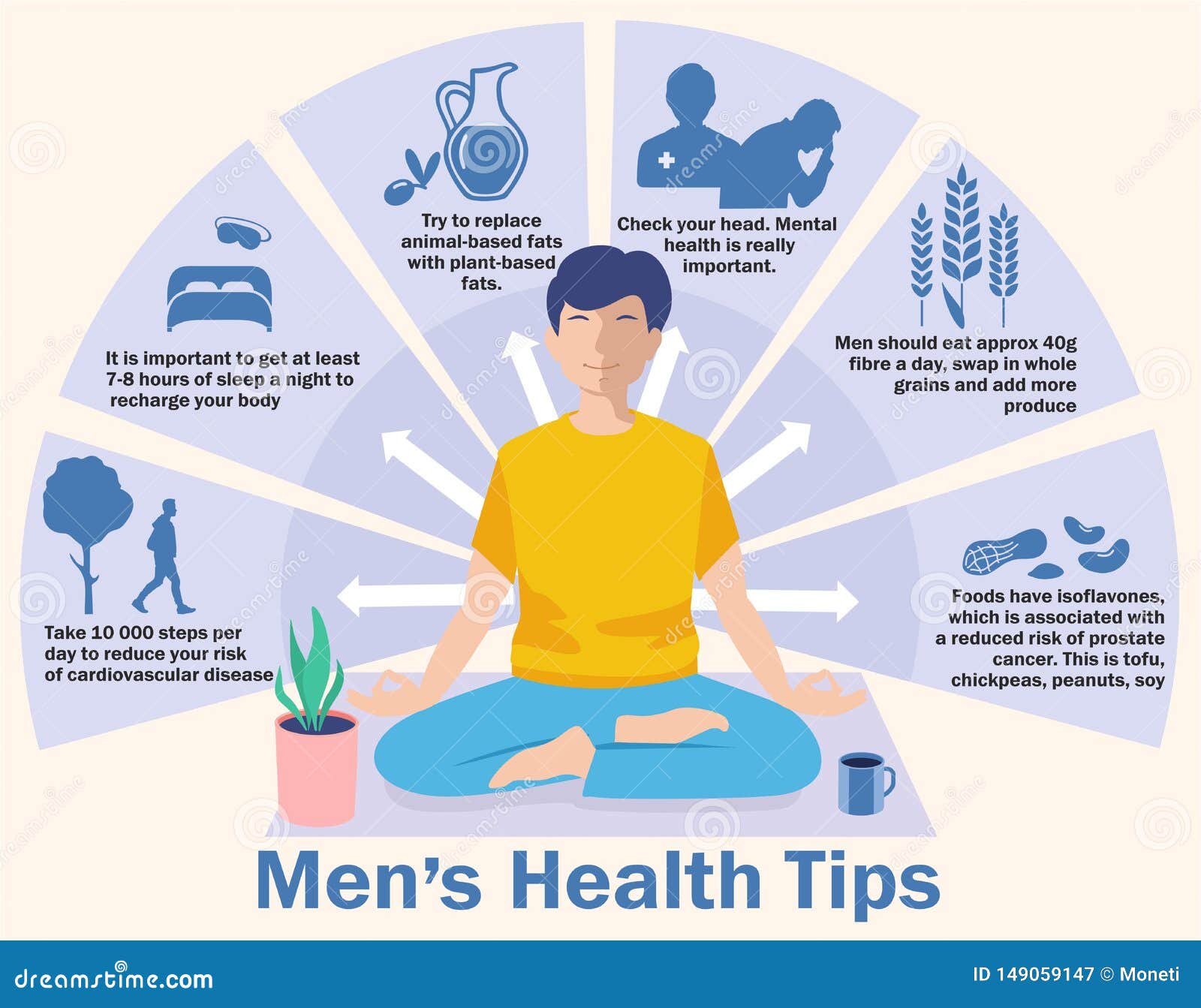 Take 10 000 steps per day to reduce your risk of cardiovascular disease

It is important to get at least 7-8 hours of sleep a night to recharge your body

Try to replace animal-based fats with plant-based fats.

Check your head. Mental health is really important.

Men should eat approx 40g fibre a day, swap in whole grains and add more produce

Foods have isoflavones, which is associated with a reduced risk of prostate cancer. This is tofu, chickpeas, peanuts, soy

Men's Health Tips

dreamstime.com

ID 149059147 © Moneti