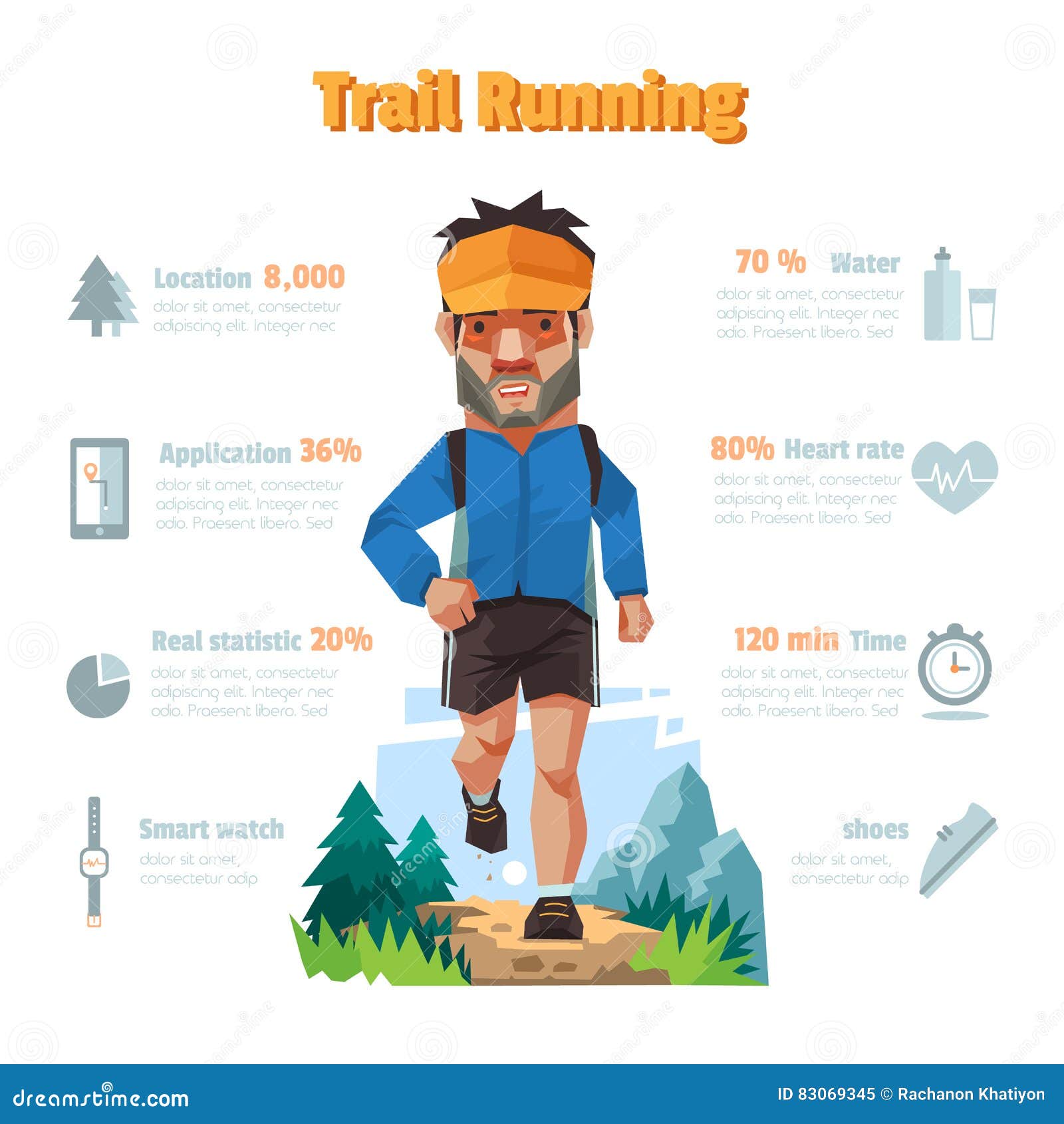 Trail Running

Location 8,000
dolor sit amet, consectetur adipiscing elit. Integer nec

Application 36%
dolor sit amet, consectetur adipiscing elit. Integer nec odio. Praesent libero. Sed

Real statistic 20%
dolor sit amet, consectetur adipiscing elit. Integer nec odio. Praesent libero. Sed

Smart watch
dolor sit amet, consectetur adip

70 % Water
dolor sit amet, consectetur adipiscing elit. Integer nec odio. Praesent libero. Sed

80% Heart rate
dolor sit amet, consectetur adipiscing elit. Integer nec odio. Praesent libero. Sed

120 min Time
dolor sit amet, consectetur adipiscing elit. Integer nec odio. Praesent libero. Sed

shoes
dolor sit amet, consectetur adip

dreamstime.com
ID 83069345 © Rachanon Khatiyon