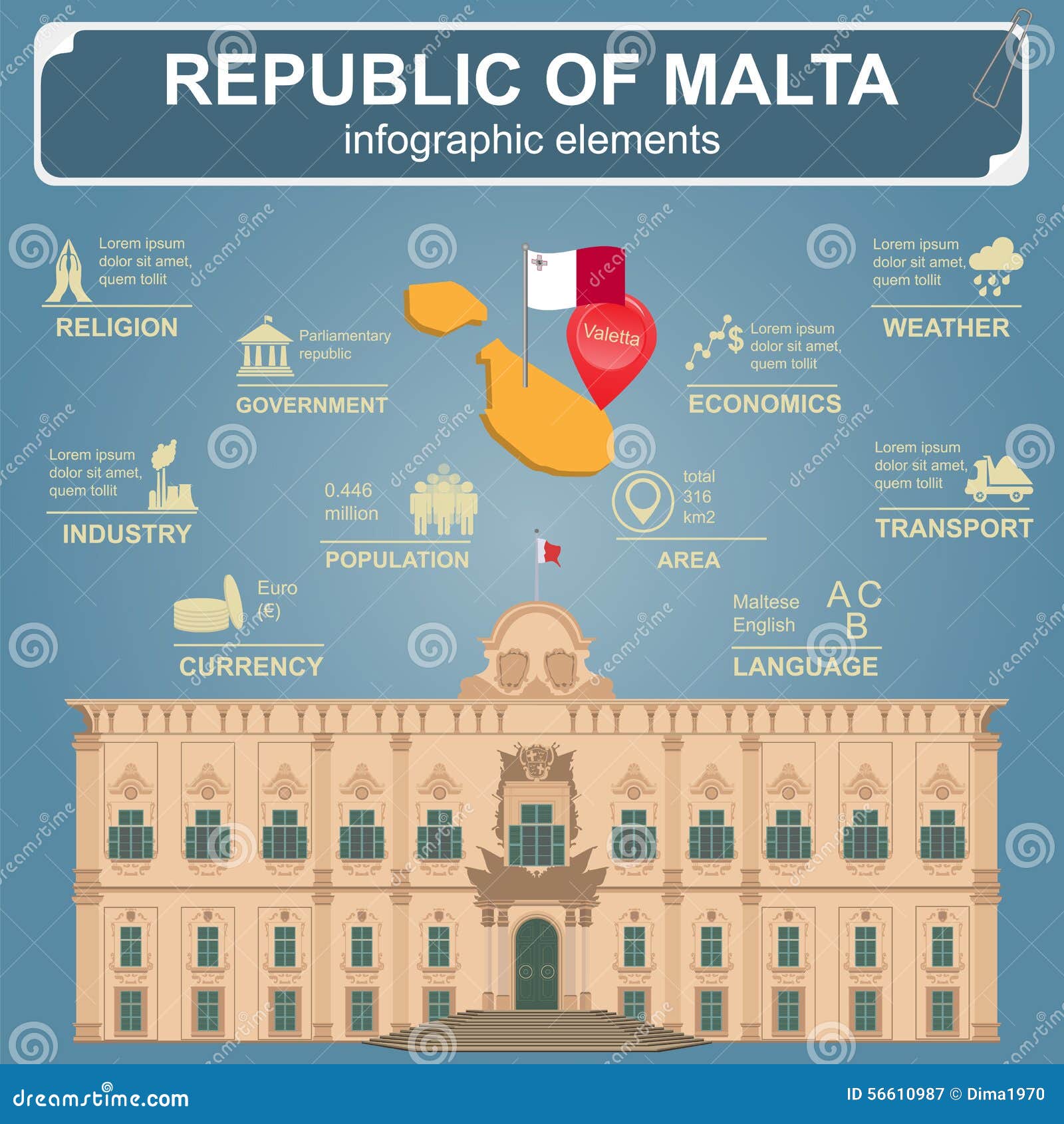 REPUBLIC OF MALTA
infographic elements

Lorem ipsum dolor sit amet, quem tollit
RELIGION

Parliamentary republic
GOVERNMENT

Valetta

Lorem ipsum dolor sit amet, quem tollit
ECONOMICS

Lorem ipsum dolor sit amet, quem tollit
WEATHER

Lorem ipsum dolor sit amet, quem tollit
INDUSTRY

0.446 million
POPULATION

total 316 km2
AREA

Lorem ipsum dolor sit amet, quem tollit
TRANSPORT

Euro (€)
CURRENCY

Maltese
English
A C B
LANGUAGE

dreamstime.com
ID 56610987 © Dima1970