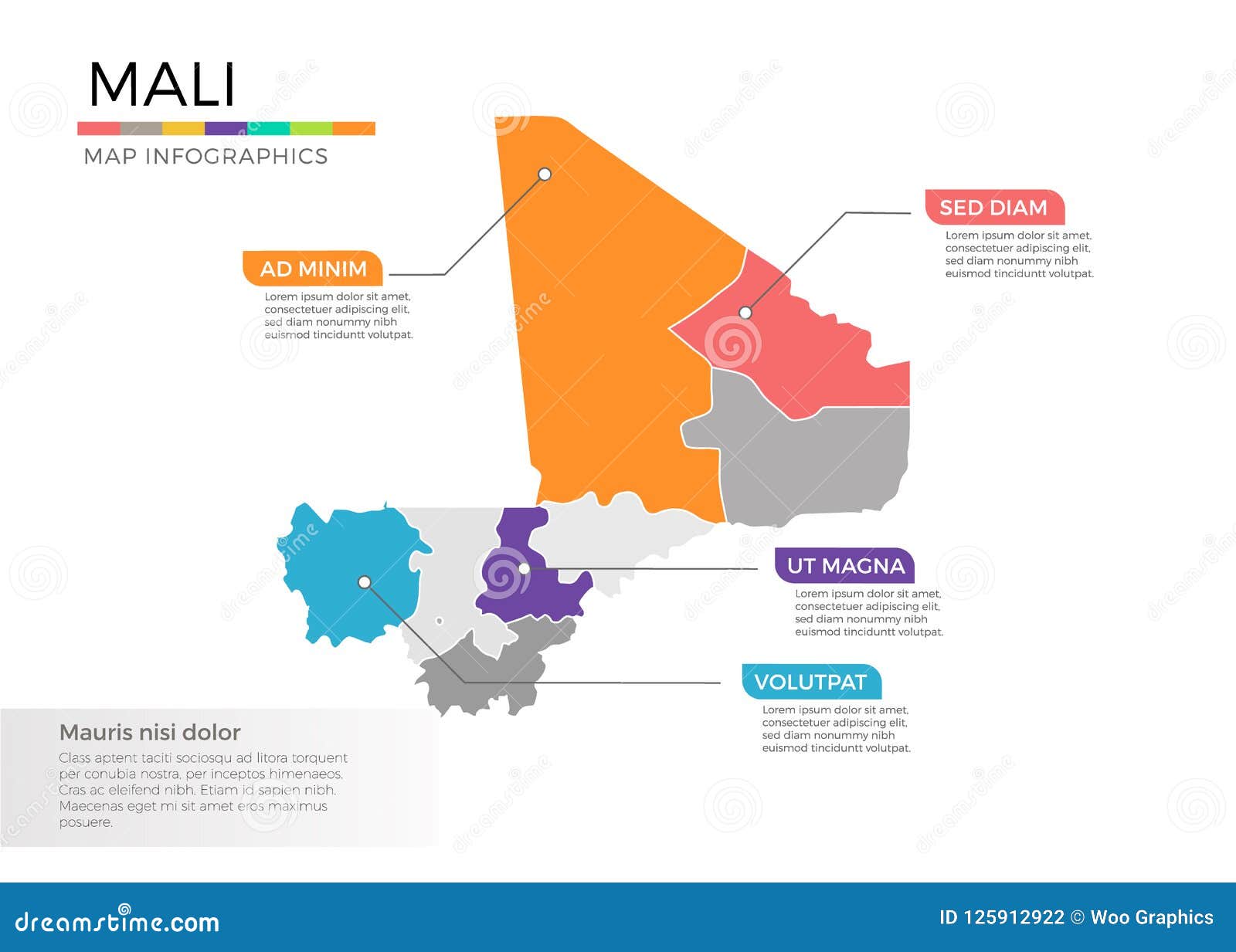 MALI

MAP INFOGRAPHICS

AD MINIM

Lorem ipsum dolor sit amet, consectetuer adipiscing elit, sed diam nonummy nibh euismod tinciduntt volutpat.

SED DIAM

Lorem ipsum dolor sit amet, consectetuer adipiscing elit, sed diam nonummy nibh euismod tinciduntt volutpat.

UT MAGNA

Lorem ipsum dolor sit amet, consectetuer adipiscing elit, sed diam nonummy nibh euismod tinciduntt volutpat.

VOLUTPAT

Lorem ipsum dolor sit amet, consectetuer adipiscing elit, sed diam nonummy nibh euismod tinciduntt volutpat.

Mauris nisi dolor

Class aptent taciti sociosqu ad litora torquent per conubia nostra, per inceptos himenaeos. Cras ac eleifend nibh. Etiam id sapien nibh. Maecenas eget mi sit amet eros maximus posuere.

dreamstime.com

ID 125912922 © Woo Graphics