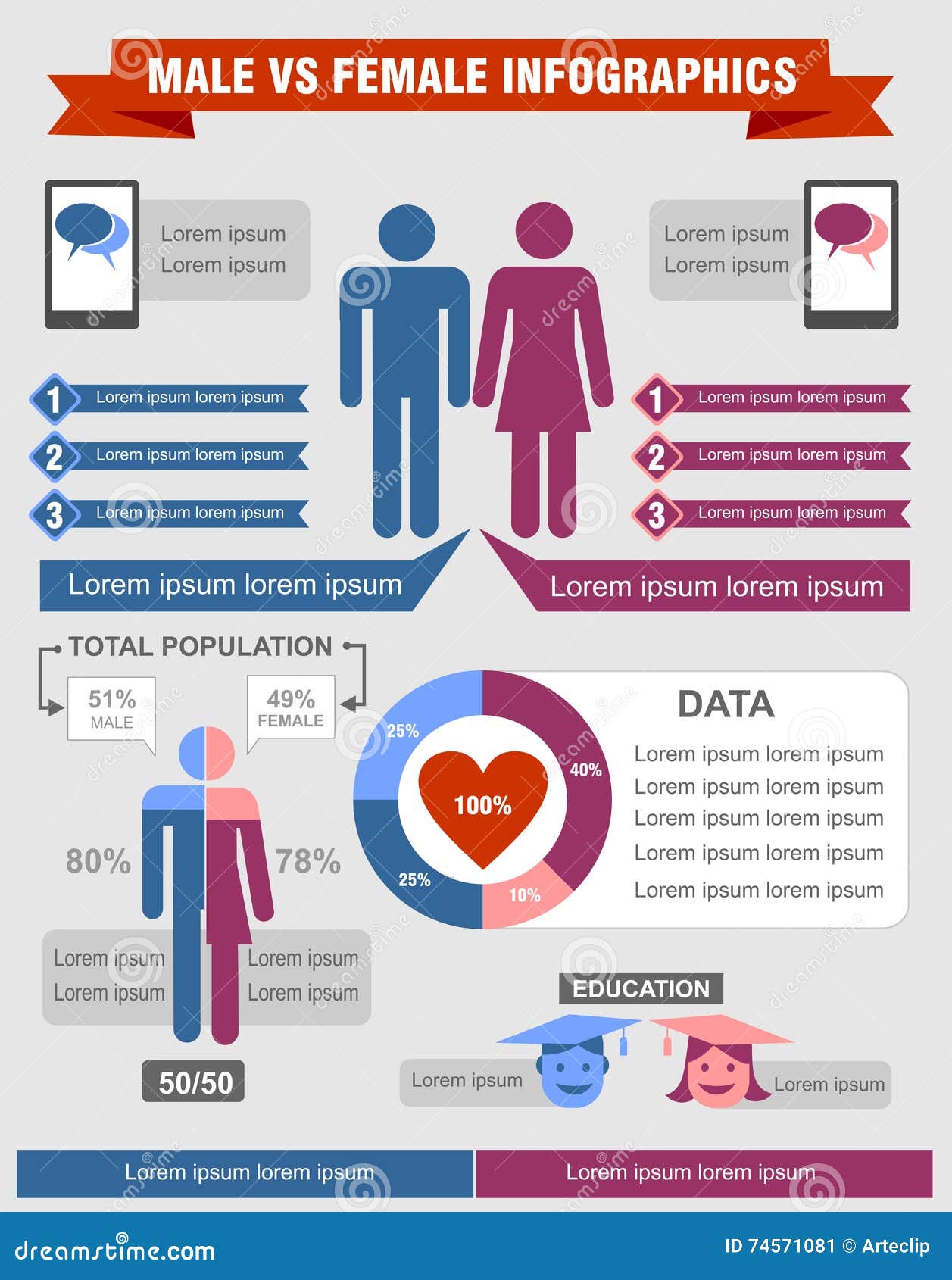 MALE VS FEMALE INFOGRAPHICS

Lorem ipsum
Lorem ipsum

Lorem ipsum
Lorem ipsum

1 Lorem ipsum lorem ipsum
2 Lorem ipsum lorem ipsum
3 Lorem ipsum lorem ipsum

1 Lorem ipsum lorem ipsum
2 Lorem ipsum lorem ipsum
3 Lorem ipsum lorem ipsum

Lorem ipsum lorem ipsum

Lorem ipsum lorem ipsum

TOTAL POPULATION

51% MALE

49% FEMALE

80%

78%

Lorem ipsum
Lorem ipsum

Lorem ipsum
Lorem ipsum

50/50

25%
40%
100%
25%
10%

DATA

Lorem ipsum lorem ipsum
Lorem ipsum lorem ipsum
Lorem ipsum lorem ipsum
Lorem ipsum lorem ipsum
Lorem ipsum lorem ipsum

EDUCATION

Lorem ipsum

Lorem ipsum

Lorem ipsum lorem ipsum

Lorem ipsum lorem ipsum

dreamstime.com

ID 74571081 © Arteclip