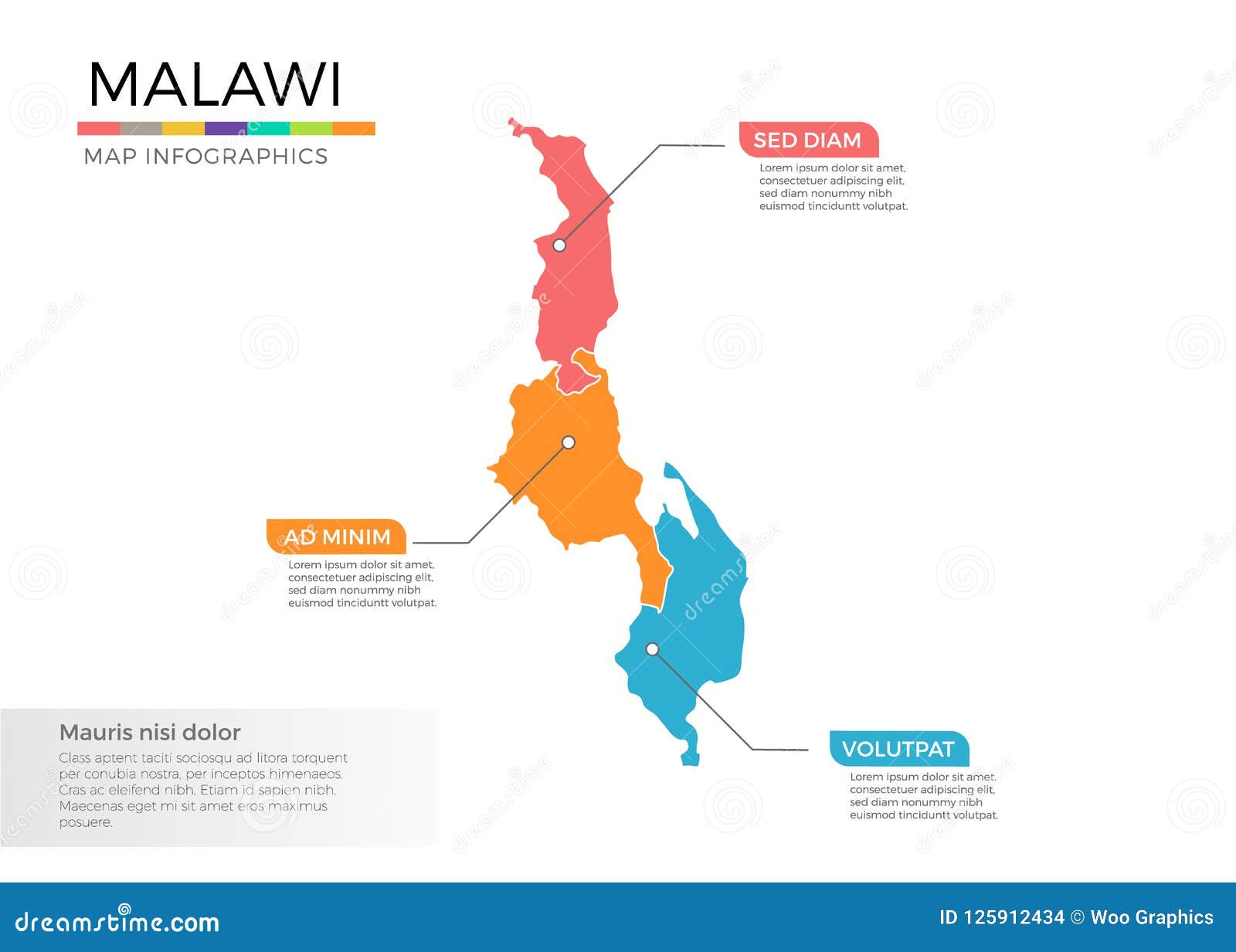 MALAWI

MAP INFOGRAPHICS

SED DIAM

Lorem ipsum dolor sit amet, consectetuer adipiscing elit, sed diam nonummy nibh euismod tinciduntt volutpat.

AD MINIM

Lorem ipsum dolor sit amet, consectetuer adipiscing elit, sed diam nonummy nibh euismod tinciduntt volutpat.

VOLUTPAT

Lorem ipsum dolor sit amet, consectetuer adipiscing elit, sed diam nonummy nibh euismod tinciduntt volutpat.

Mauris nisi dolor

Class aptent taciti sociosqu ad litora torquent per conubia nostra, per inceptos himenaeos. Cras ac eleifend nibh. Etiam id sapien nibh. Maecenas eget mi sit amet eros maximus posuere.

dreamstime.com

ID 125912434 © Woo Graphics