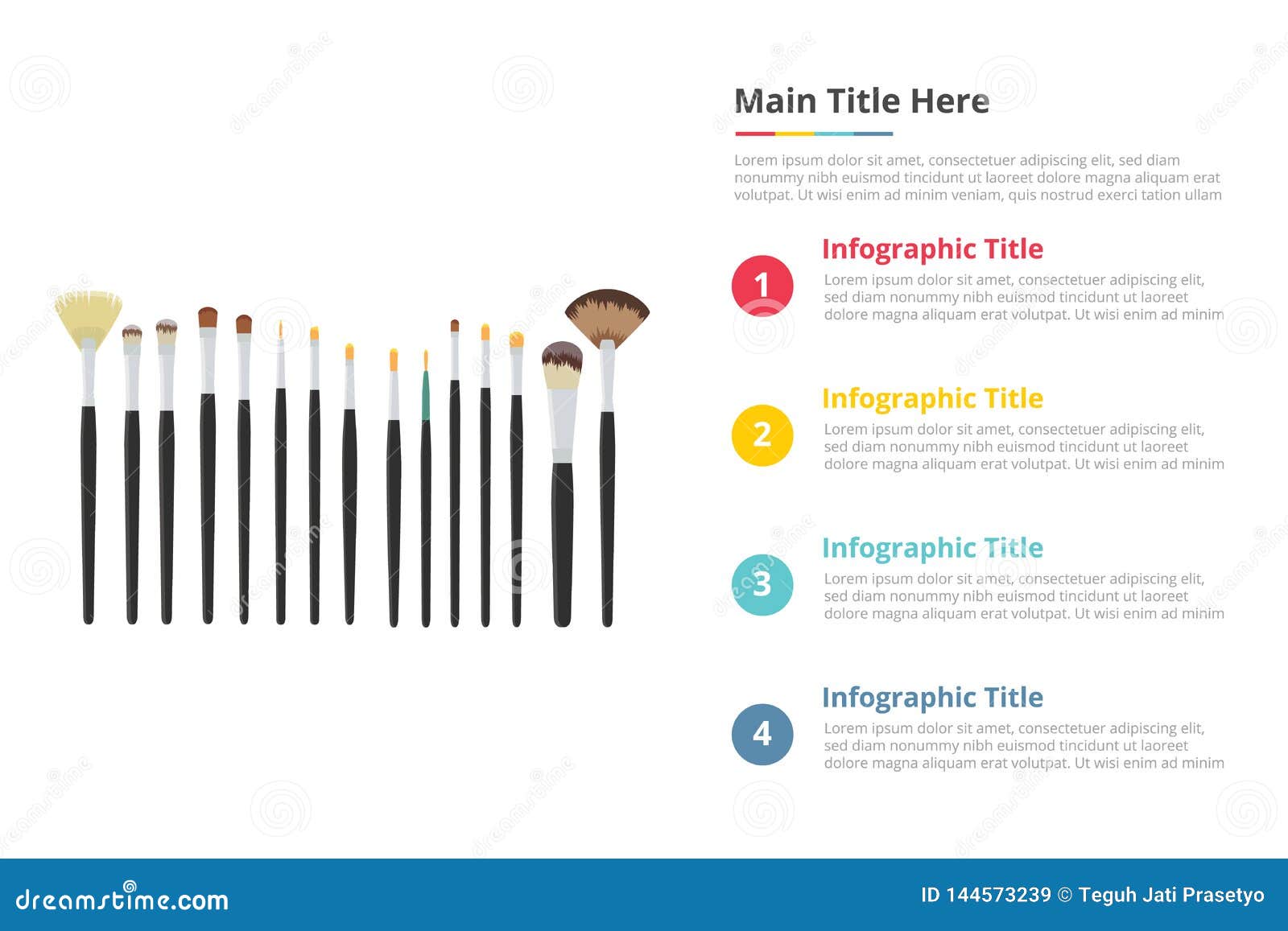 Main Title Here

Lorem ipsum dolor sit amet, consectetuer adipiscing elit, sed diam nonummy nibh euismod tincidunt ut laoreet dolore magna aliquam erat volutpat. Ut wisi enim ad minim veniam, quis nostrud exerci tation ullam

1

Infographic Title

Lorem ipsum dolor sit amet, consectetuer adipiscing elit, sed diam nonummy nibh euismod tincidunt ut laoreet dolore magna aliquam erat volutpat. Ut wisi enim ad minim

2

Infographic Title

Lorem ipsum dolor sit amet, consectetuer adipiscing elit, sed diam nonummy nibh euismod tincidunt ut laoreet dolore magna aliquam erat volutpat. Ut wisi enim ad minim

3

Infographic Title

Lorem ipsum dolor sit amet, consectetuer adipiscing elit, sed diam nonummy nibh euismod tincidunt ut laoreet dolore magna aliquam erat volutpat. Ut wisi enim ad minim

4

Infographic Title

Lorem ipsum dolor sit amet, consectetuer adipiscing elit, sed diam nonummy nibh euismod tincidunt ut laoreet dolore magna aliquam erat volutpat. Ut wisi enim ad minim

dreamstime.com

ID 144573239 © Teguh Jati Prasetyo