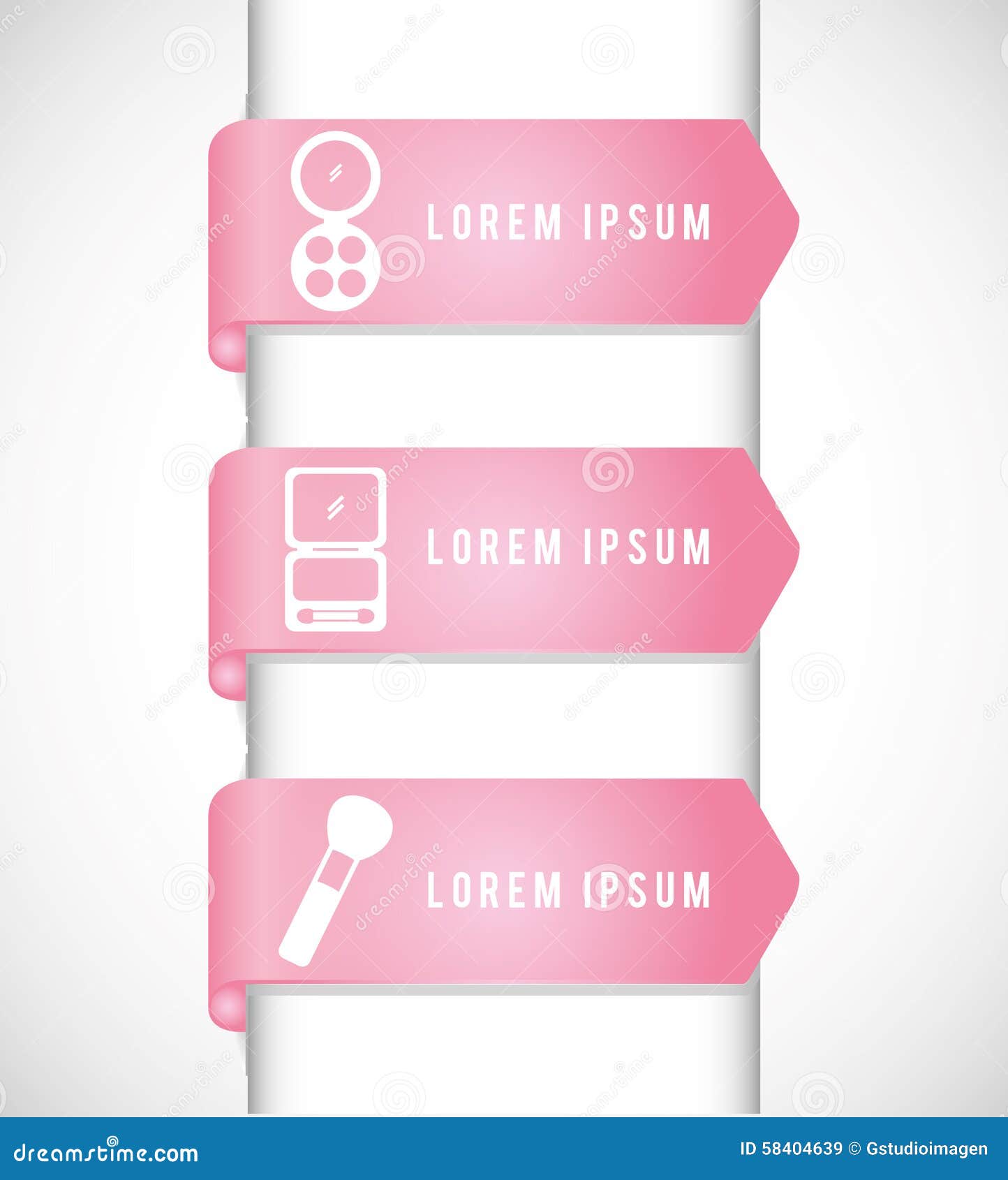 LOREM IPSUM

LOREM IPSUM

LOREM IPSUM

dreamstime.com

ID 58404639 © Gstudioimagen