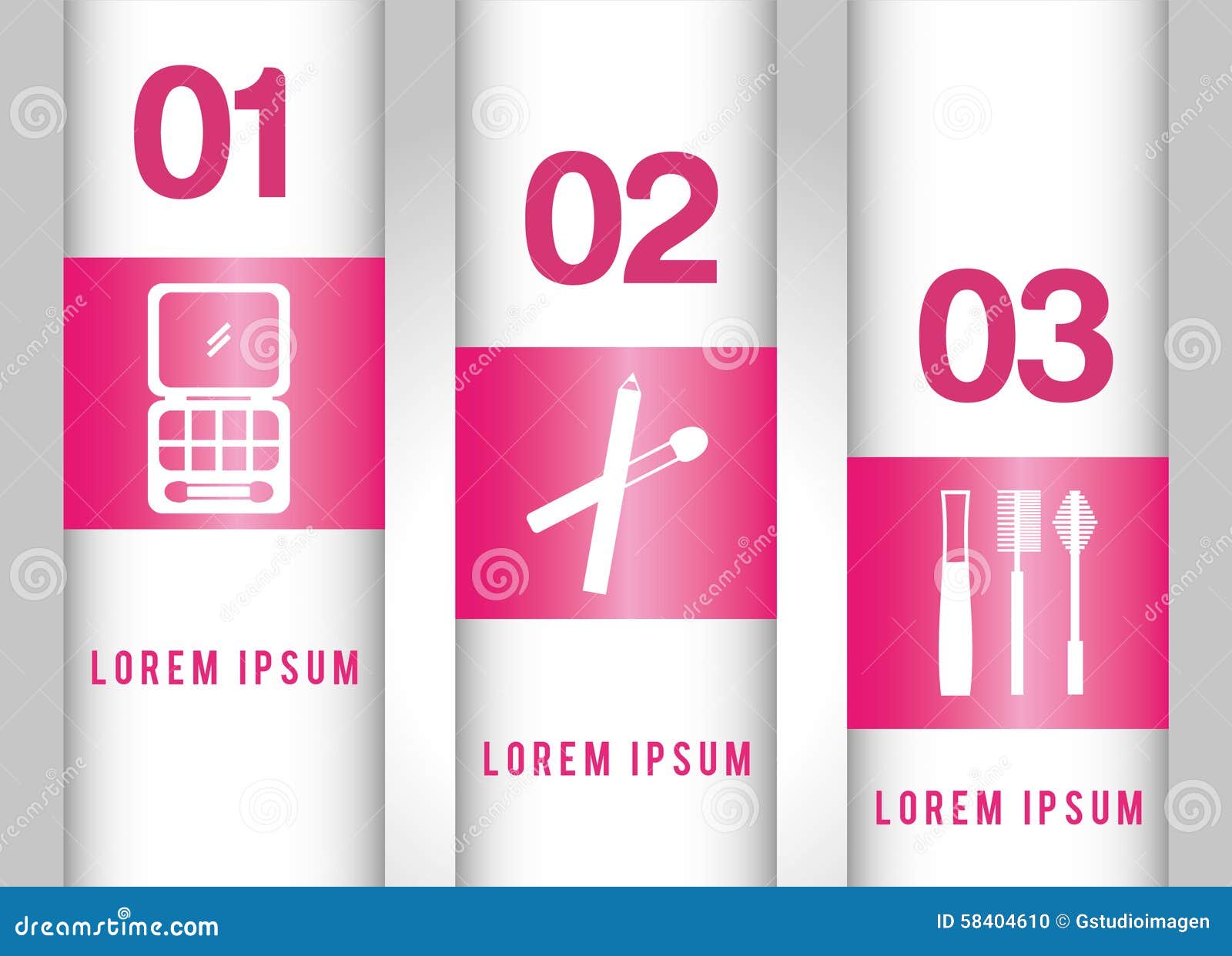 01

LOREM IPSUM

02

LOREM IPSUM

03

LOREM IPSUM

dreamstime.com

ID 58404610 © Gstudioimagen