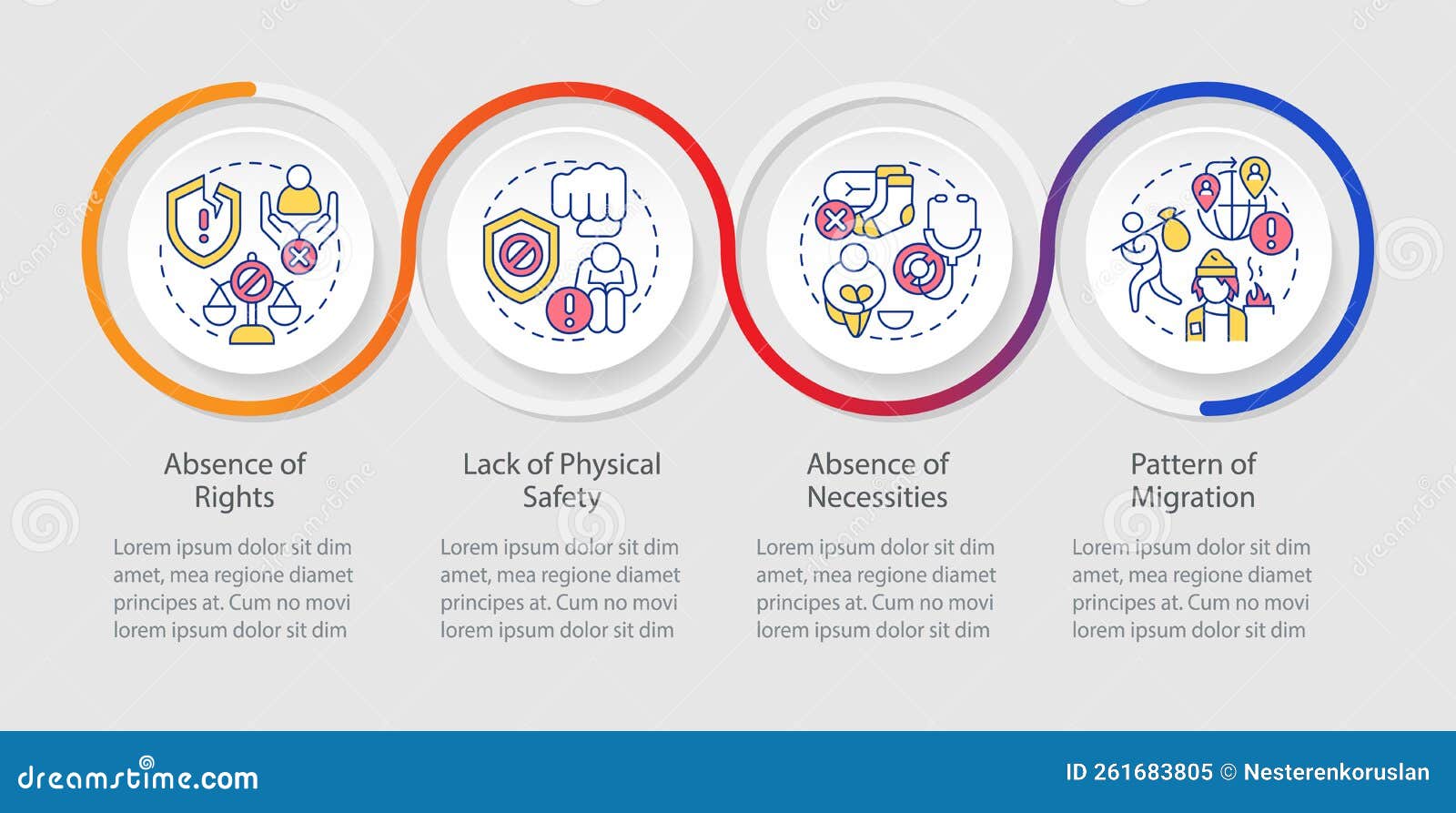 Absence of Rights

Lorem ipsum dolor sit dim amet, mea regione diamet principes at. Cum no movi lorem ipsum dolor sit dim

Lack of Physical Safety

Lorem ipsum dolor sit dim amet, mea regione diamet principes at. Cum no movi lorem ipsum dolor sit dim

Absence of Necessities

Lorem ipsum dolor sit dim amet, mea regione diamet principes at. Cum no movi lorem ipsum dolor sit dim

Pattern of Migration

Lorem ipsum dolor sit dim amet, mea regione diamet principes at. Cum no movi lorem ipsum dolor sit dim

dreamstime.com

ID 261683805 © Nesterenkoruslan