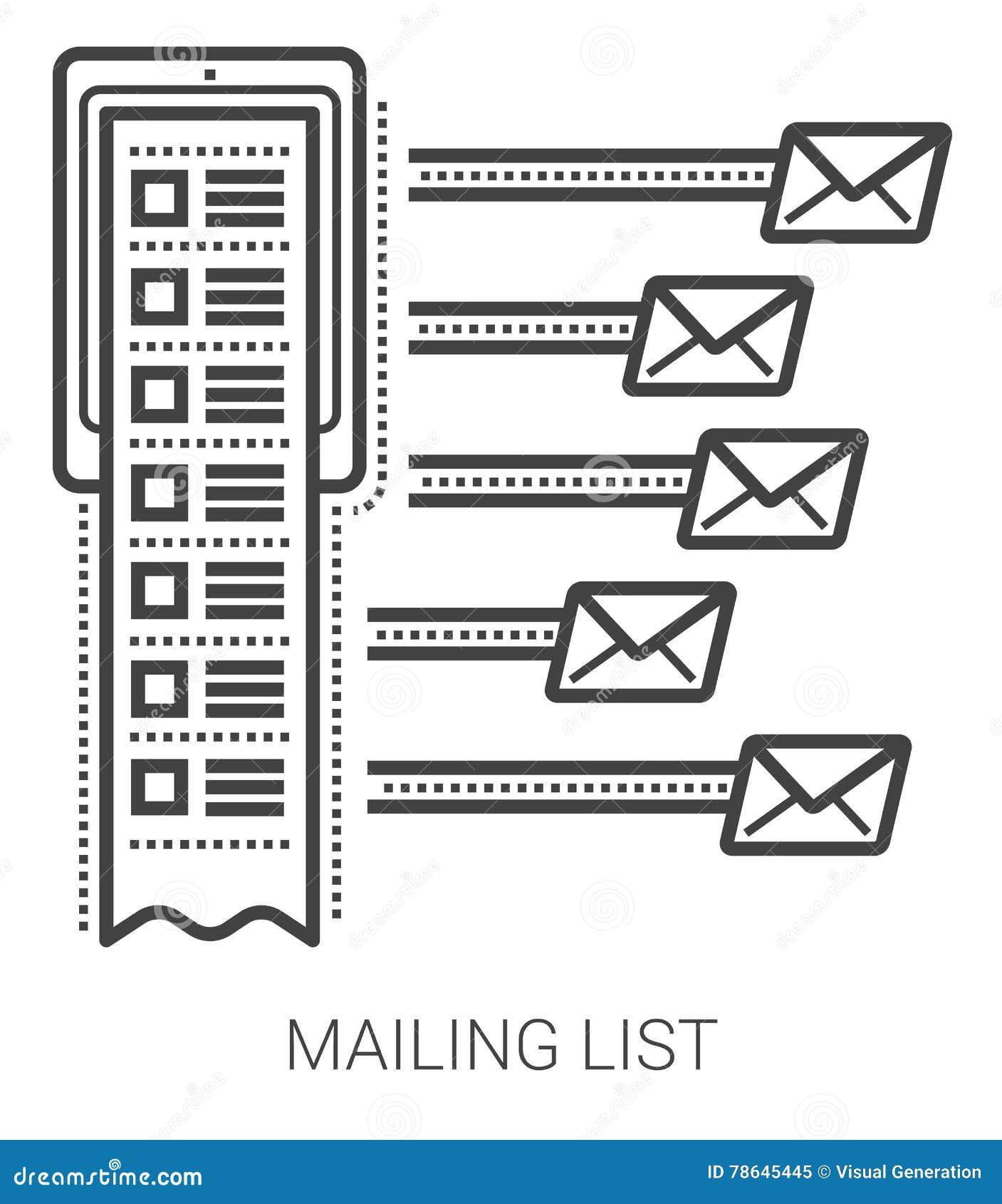 MAILING LIST

dreamstime.com

ID 78645445 © Visual Generation