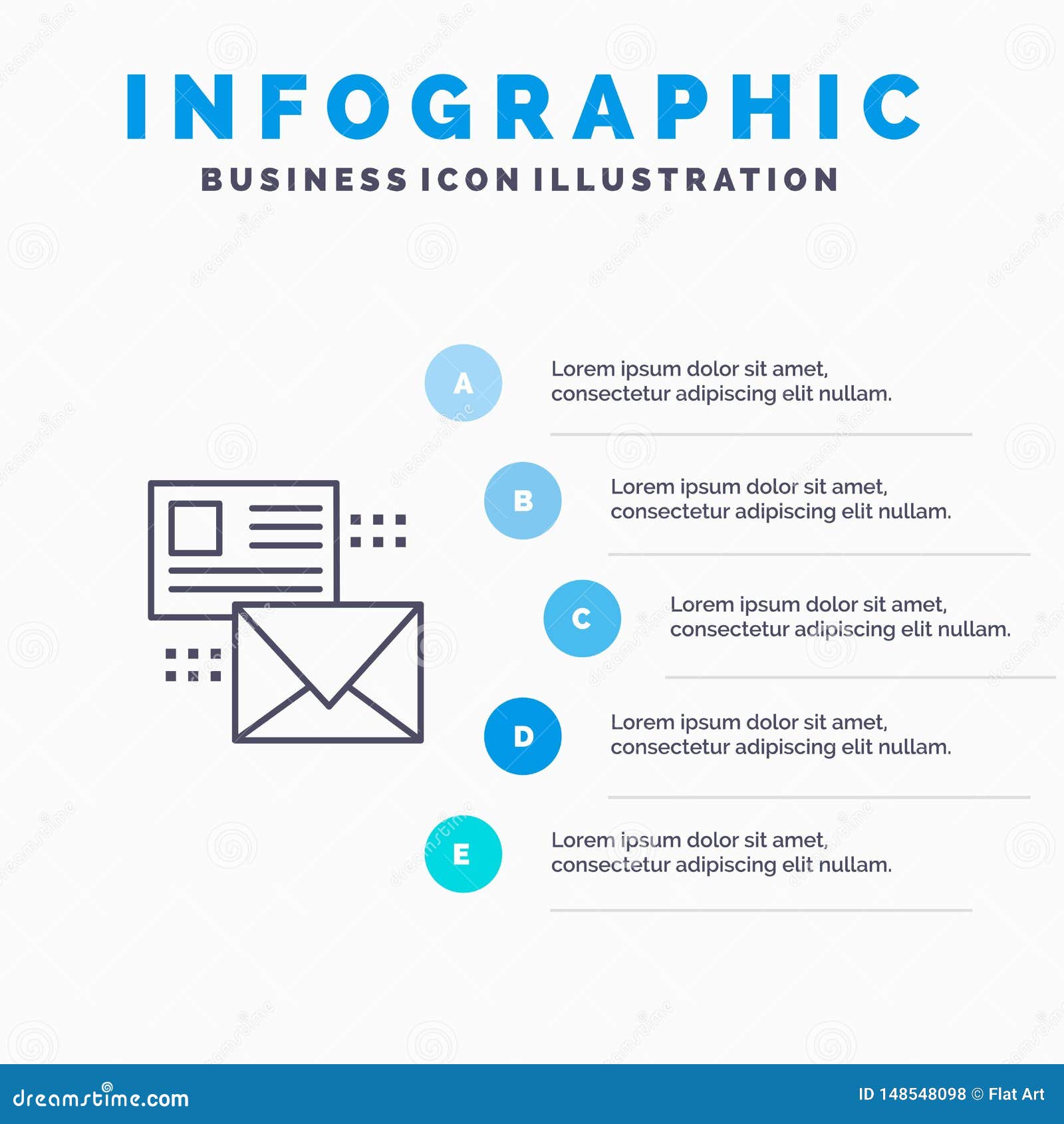 INFOGRAPHIC
BUSINESS ICON ILLUSTRATION

A
Lorem ipsum dolor sit amet, consectetur adipiscing elit nullam.

B
Lorem ipsum dolor sit amet, consectetur adipiscing elit nullam.

C
Lorem ipsum dolor sit amet, consectetur adipiscing elit nullam.

D
Lorem ipsum dolor sit amet, consectetur adipiscing elit nullam.

E
Lorem ipsum dolor sit amet, consectetur adipiscing elit nullam.

dreamstime.com
ID 148548098 © Flat Art