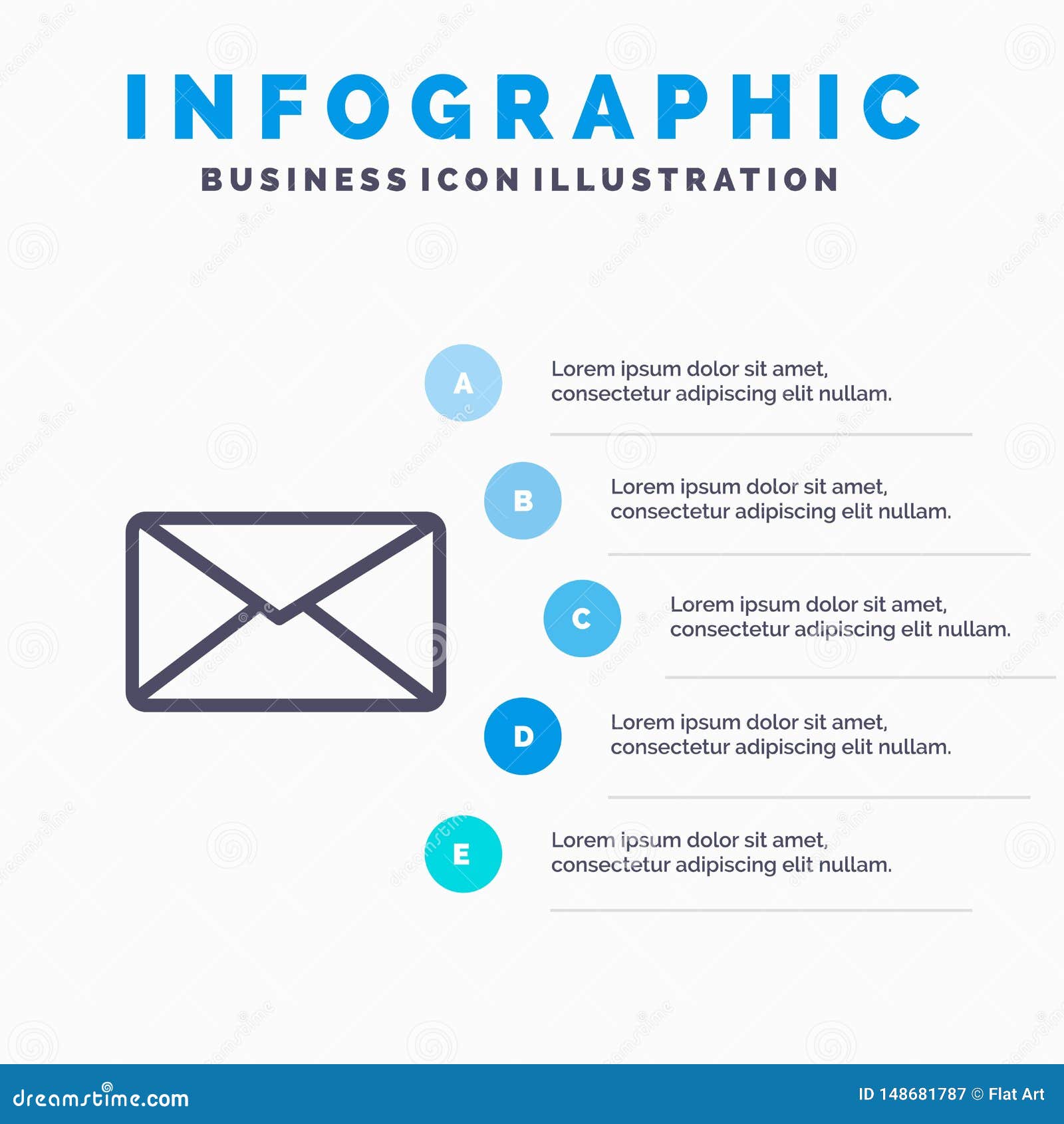 INFOGRAPHIC
BUSINESS ICON ILLUSTRATION

A
Lorem ipsum dolor sit amet, consectetur adipiscing elit nullam.

B
Lorem ipsum dolor sit amet, consectetur adipiscing elit nullam.

C
Lorem ipsum dolor sit amet, consectetur adipiscing elit nullam.

D
Lorem ipsum dolor sit amet, consectetur adipiscing elit nullam.

E
Lorem ipsum dolor sit amet, consectetur adipiscing elit nullam.

dreamstime.com
ID 148681787 © Flat Art