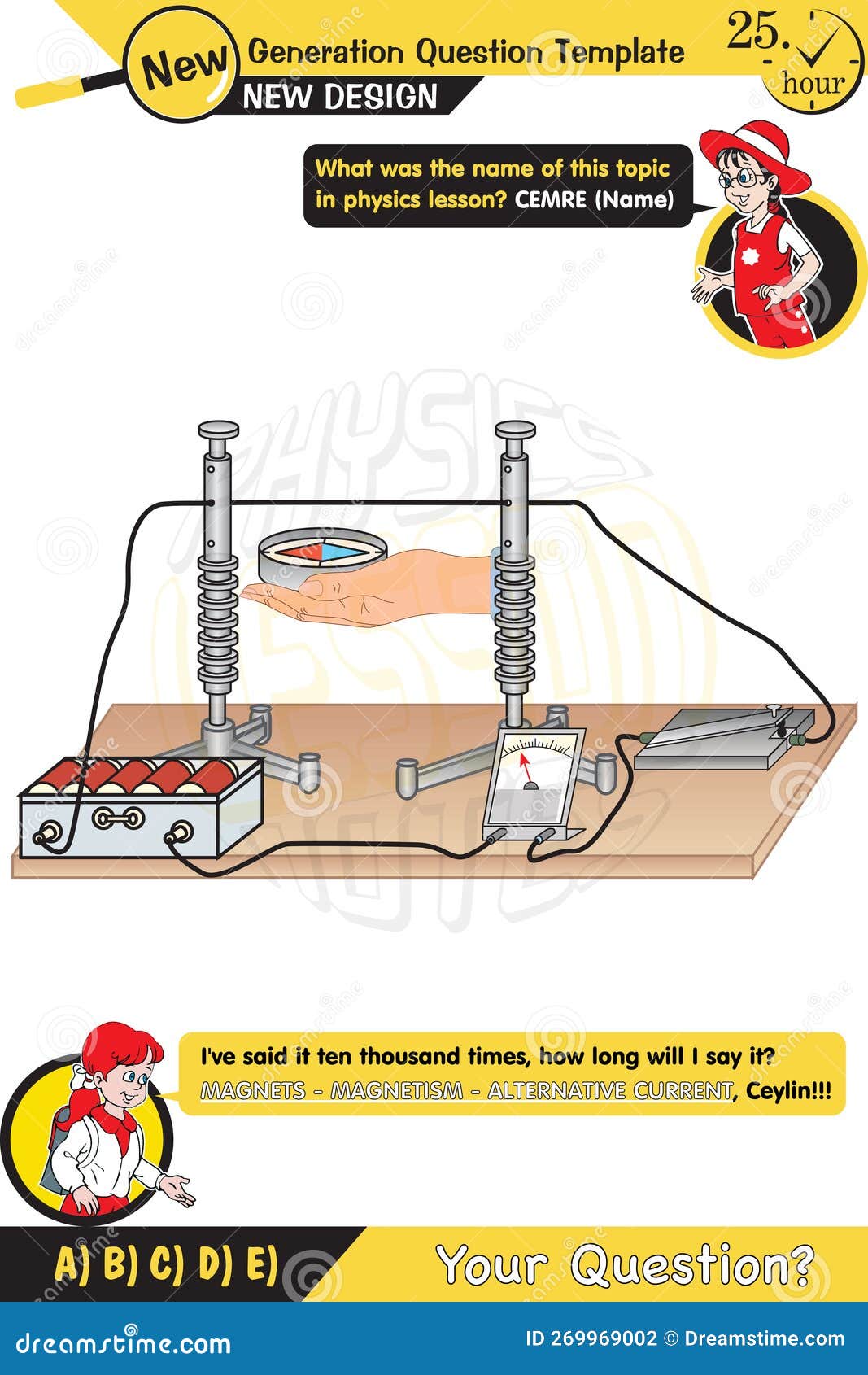 New Generation Question Template
NEW DESIGN

25. hour

What was the name of this topic in physics lesson? CEMRE (Name)

PHYSICS LESSON NOTES

I've said it ten thousand times, how long will I say it?
MAGNETS - MAGNETISM - ALTERNATIVE CURRENT, Ceylin!!!

A) B) C) D) E)

Your Question?

dreamstime.com

ID 269969002 © Dreamstime.com