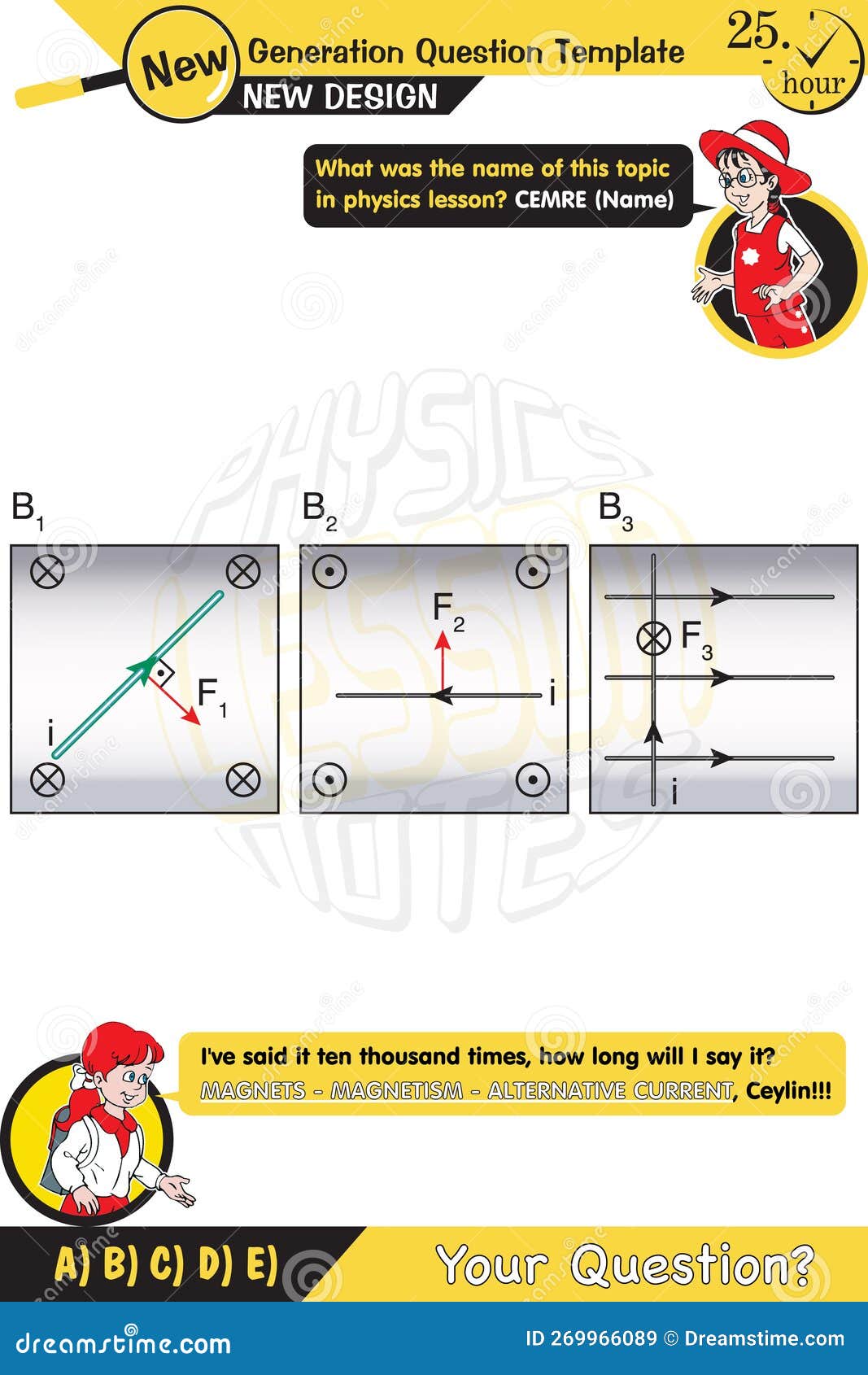 New Generation Question Template
NEW DESIGN
25. hour

What was the name of this topic in physics lesson? CEMRE (Name)

PHYSICS LESSON NOTES

$B_1$
$F_1$
i

$B_2$
$F_2$
i

$B_3$
$F_3$
i

I've said it ten thousand times, how long will I say it? MAGNETS - MAGNETISM - ALTERNATIVE CURRENT, Ceylin!!!

A) B) C) D) E)
Your Question?

dreamstime.com
ID 269966089 © Dreamstime.com