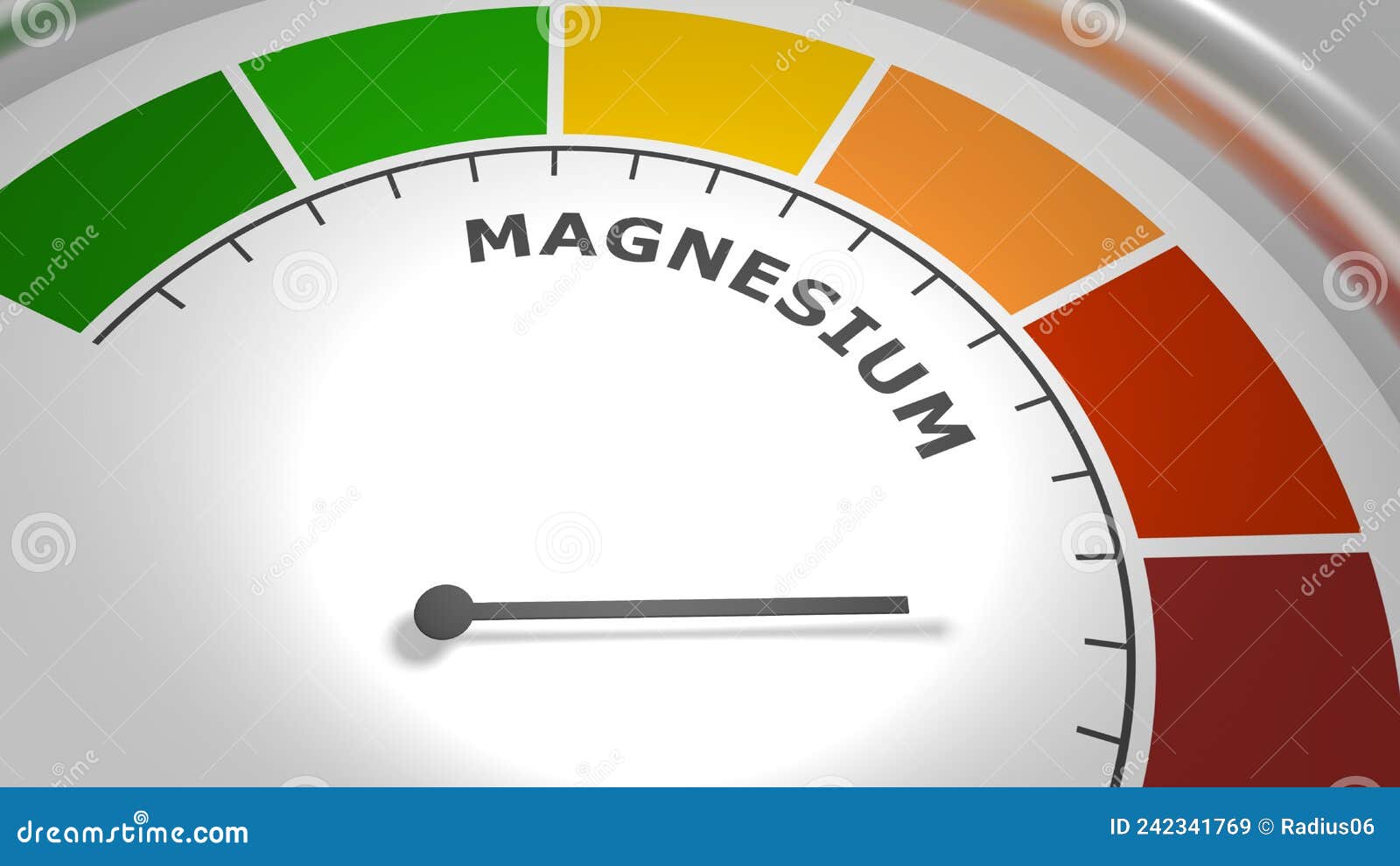 MAGNESIUM

dreamstime.com

ID 242341769 © Radius06