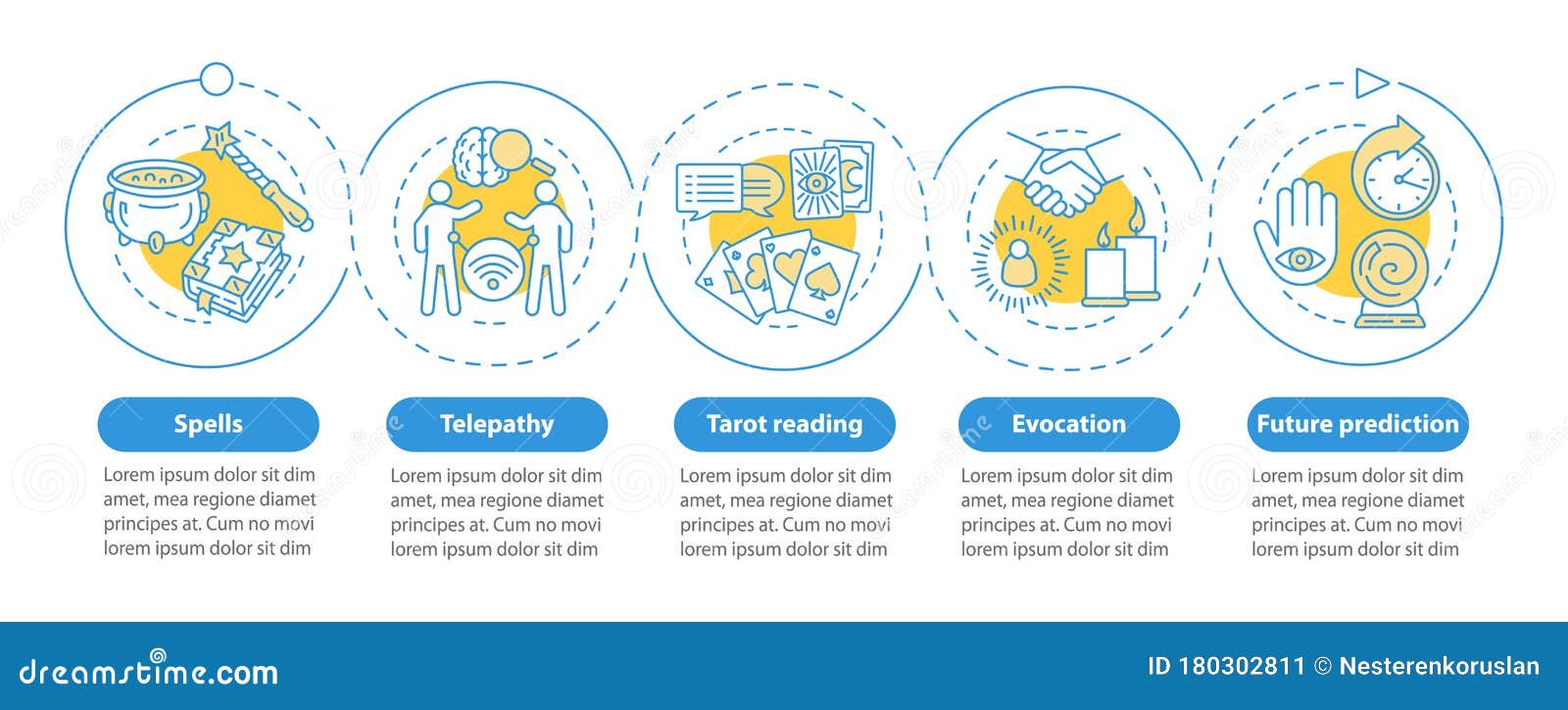 Spells

Lorem ipsum dolor sit dim amet, mea regione diamet principes at. Cum no movi lorem ipsum dolor sit dim

Telepathy

Lorem ipsum dolor sit dim amet, mea regione diamet principes at. Cum no movi lorem ipsum dolor sit dim

Tarot reading

Lorem ipsum dolor sit dim amet, mea regione diamet principes at. Cum no movi lorem ipsum dolor sit dim

Evocation

Lorem ipsum dolor sit dim amet, mea regione diamet principes at. Cum no movi lorem ipsum dolor sit dim

Future prediction

Lorem ipsum dolor sit dim amet, mea regione diamet principes at. Cum no movi lorem ipsum dolor sit dim

dreamstime.com

ID 180302811 © Nesterenkoruslan