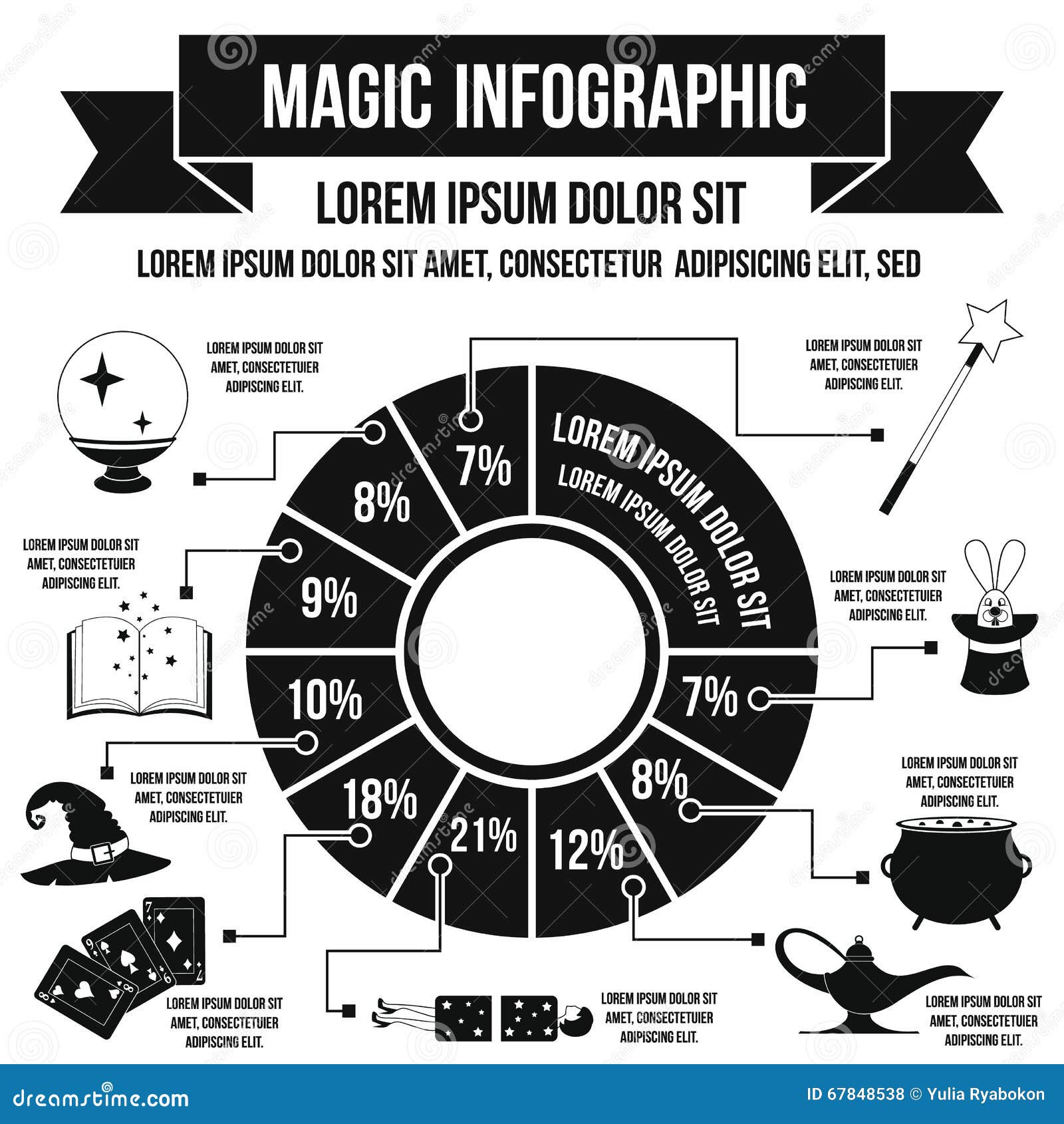 MAGIC INFOGRAPHIC

LOREM IPSUM DOLOR SIT

LOREM IPSUM DOLOR SIT AMET, CONSECTETUR ADIPISICING ELIT, SED

LOREM IPSUM DOLOR SIT AMET, CONSECTETUIER ADIPISCING ELIT.

LOREM IPSUM DOLOR SIT AMET, CONSECTETUIER ADIPISCING ELIT.

LOREM IPSUM DOLOR SIT
LOREM IPSUM DOLOR SIT

7%

8%

9%

10%

18%

21%

12%

8%

7%

LOREM IPSUM DOLOR SIT AMET, CONSECTETUIER ADIPISCING ELIT.

LOREM IPSUM DOLOR SIT AMET, CONSECTETUIER ADIPISCING ELIT.

LOREM IPSUM DOLOR SIT AMET, CONSECTETUIER ADIPISCING ELIT.

LOREM IPSUM DOLOR SIT AMET, CONSECTETUIER ADIPISCING ELIT.

LOREM IPSUM DOLOR SIT AMET, CONSECTETUIER ADIPISCING ELIT.

LOREM IPSUM DOLOR SIT AMET, CONSECTETUIER ADIPISCING ELIT.

LOREM IPSUM DOLOR SIT AMET, CONSECTETUIER ADIPISCING ELIT.

dreamstime.com

ID 67848538 © Yulia Ryabokon