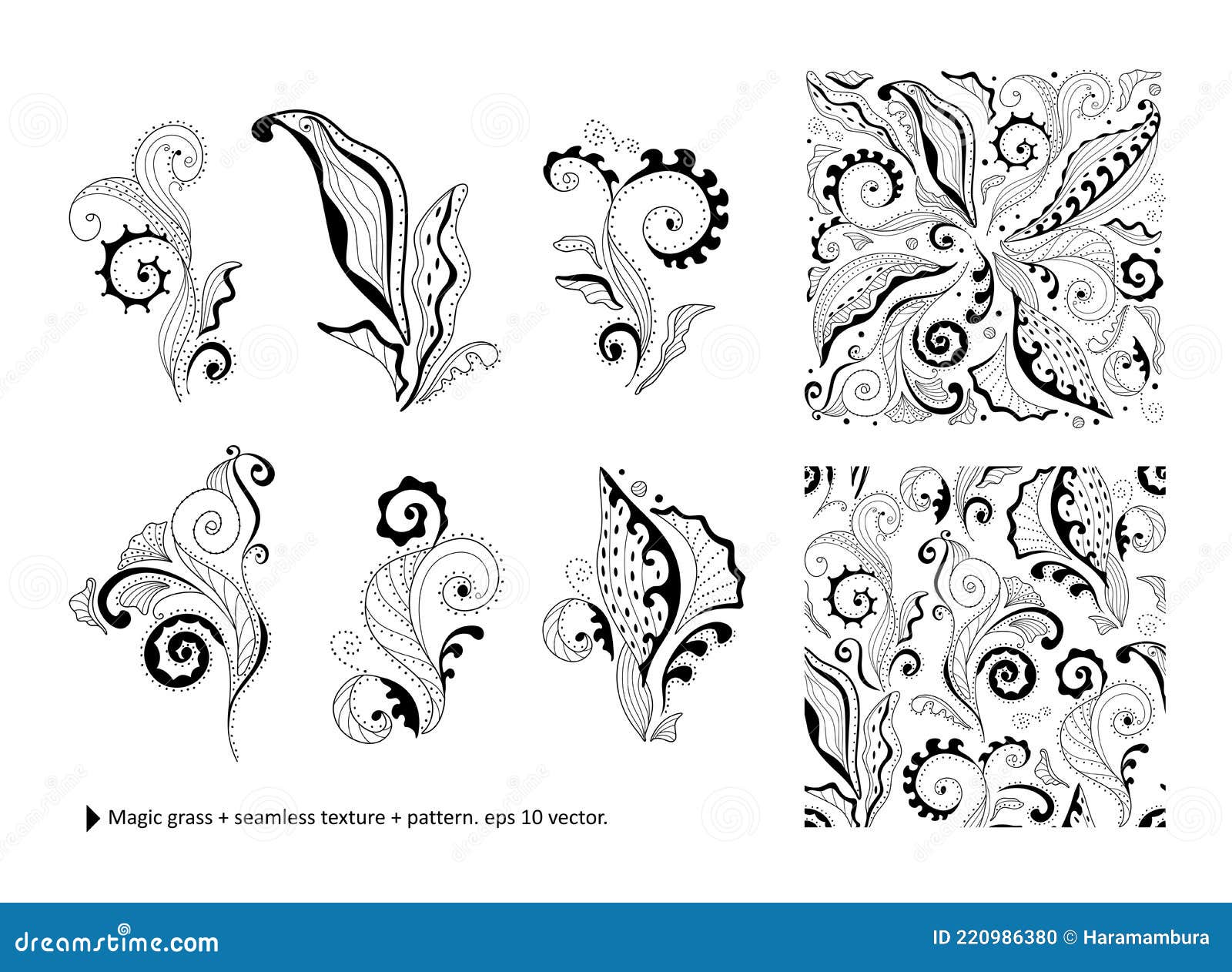 Magic grass + seamless texture + pattern. eps 10 vector.

dreamstime.com

ID 220986380 © Haramambura