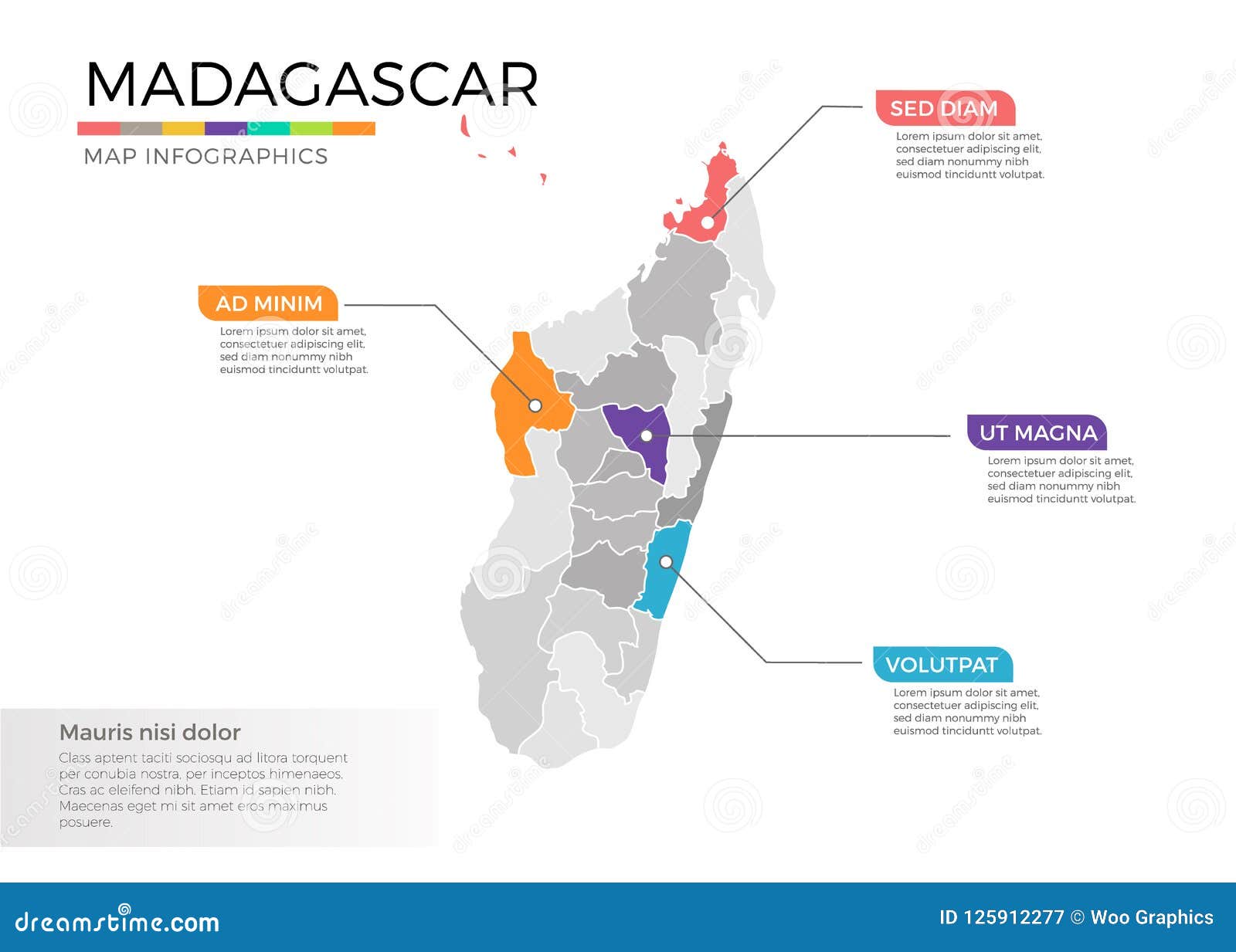 MADAGASCAR

MAP INFOGRAPHICS

SED DIAM

Lorem ipsum dolor sit amet, consectetuer adipiscing elit, sed diam nonummy nibh euismod tinciduntt volutpat.

AD MINIM

Lorem ipsum dolor sit amet, consectetuer adipiscing elit, sed diam nonummy nibh euismod tinciduntt volutpat.

UT MAGNA

Lorem ipsum dolor sit amet, consectetuer adipiscing elit, sed diam nonummy nibh euismod tinciduntt volutpat.

VOLUTPAT

Lorem ipsum dolor sit amet, consectetuer adipiscing elit, sed diam nonummy nibh euismod tinciduntt volutpat.

Mauris nisi dolor

Class aptent taciti sociosqu ad litora torquent per conubia nostra, per inceptos himenaeos. Cras ac eleifend nibh. Etiam id sapien nibh. Maecenas eget mi sit amet eros maximus posuere.

dreamstime.com

ID 125912277 © Woo Graphics