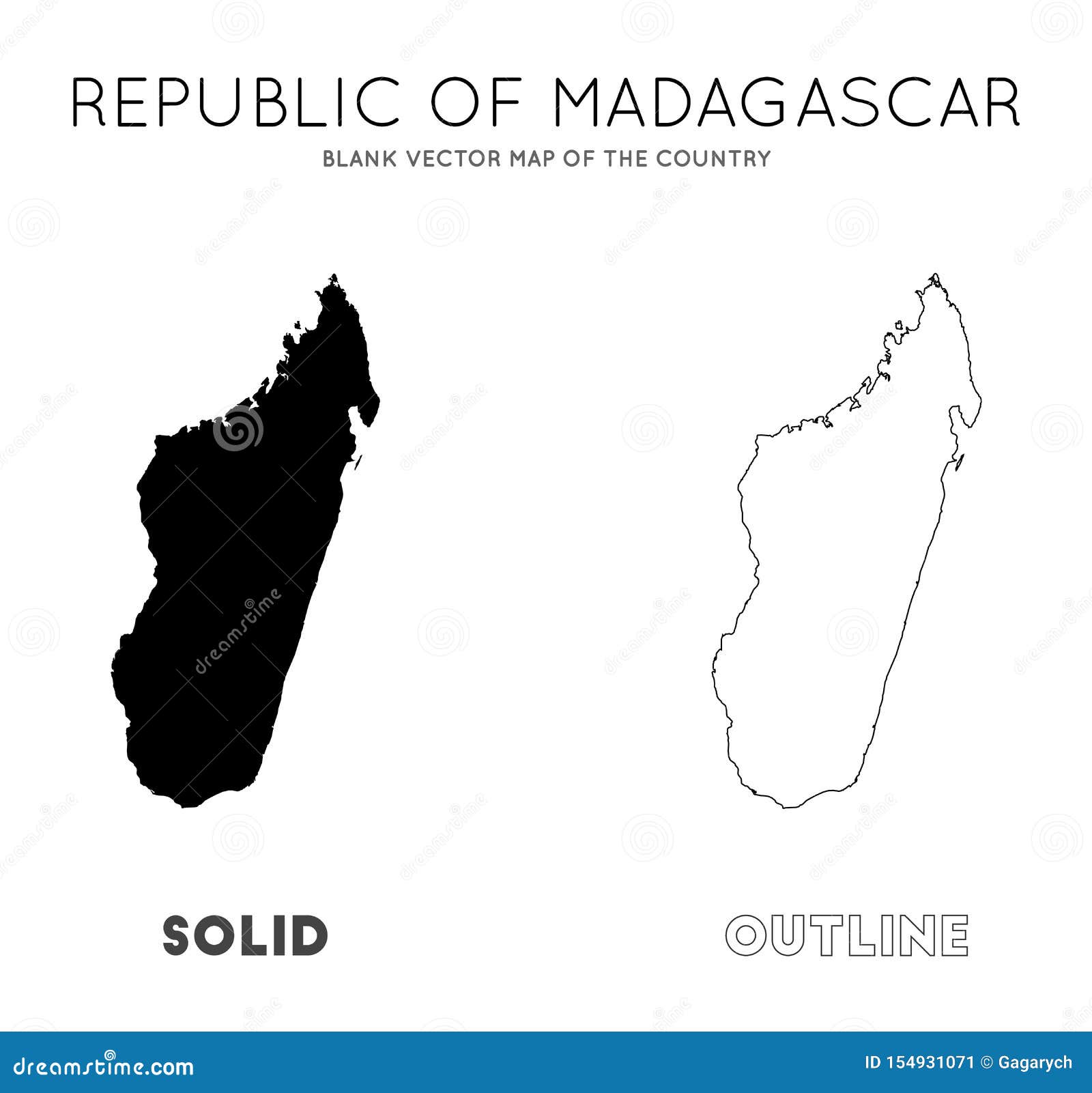 REPUBLIC OF MADAGASCAR

BLANK VECTOR MAP OF THE COUNTRY

dreamstime

SOLID

OUTLINE

dreamstime.com

ID 154931071 © Gagarych