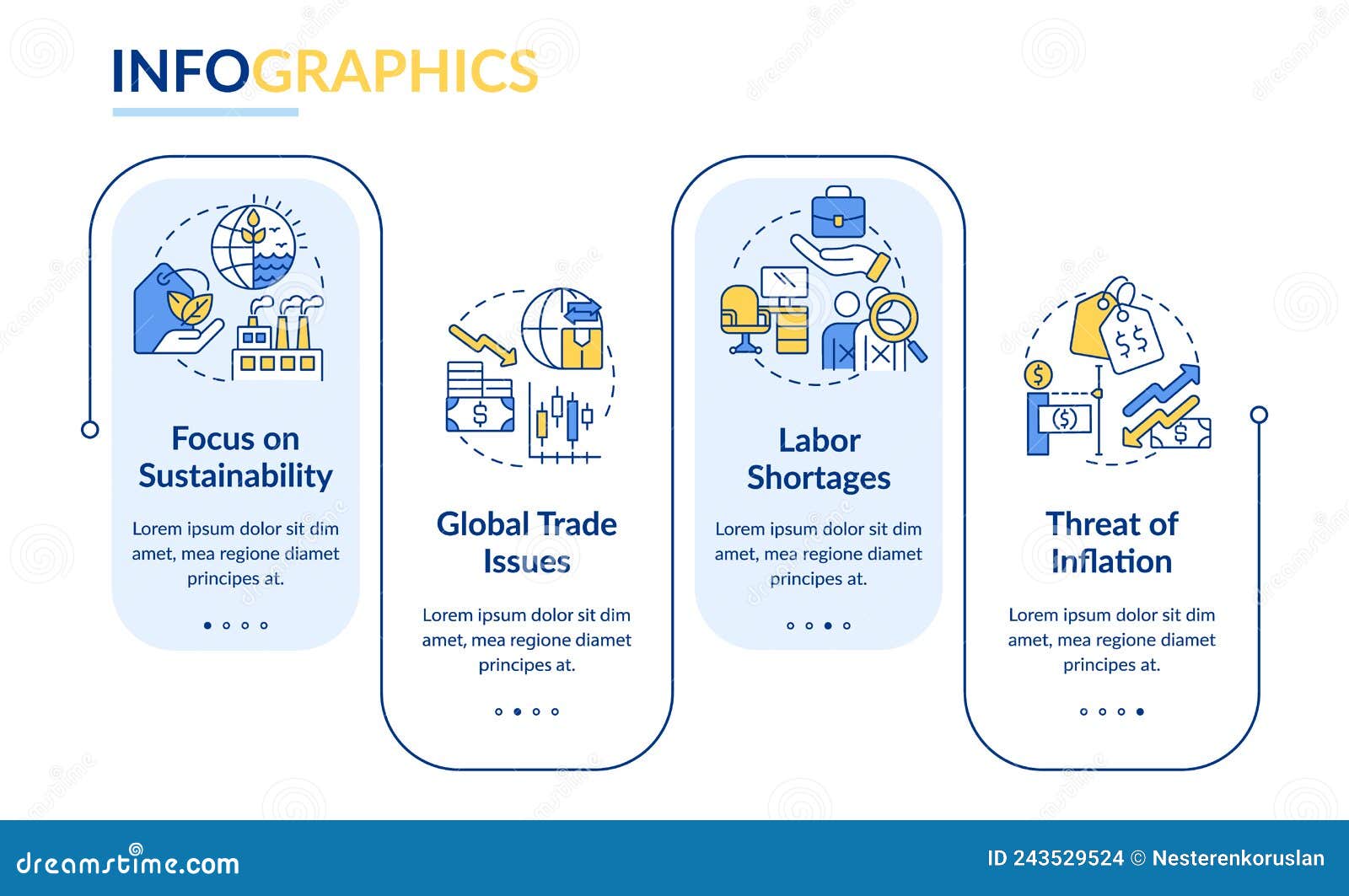 INFOGRAPHICS

Focus on Sustainability

Lorem ipsum dolor sit dim amet, mea regione diamet principes at.

Global Trade Issues

Lorem ipsum dolor sit dim amet, mea regione diamet principes at.

Labor Shortages

Lorem ipsum dolor sit dim amet, mea regione diamet principes at.

Threat of Inflation

Lorem ipsum dolor sit dim amet, mea regione diamet principes at.

dreamstime.com

ID 243529524 © Nesterenkoruslan