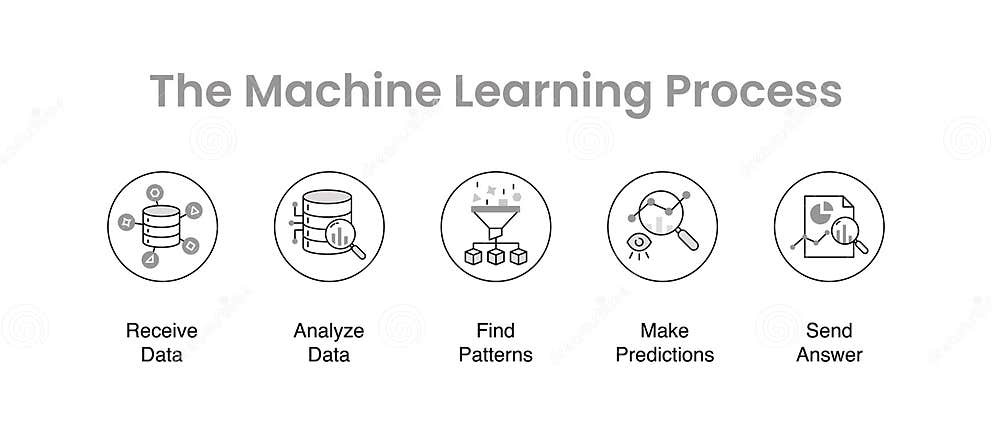 The Machine Learning Process

Receive Data

Analyze Data

Find Patterns

Make Predictions

Send Answer